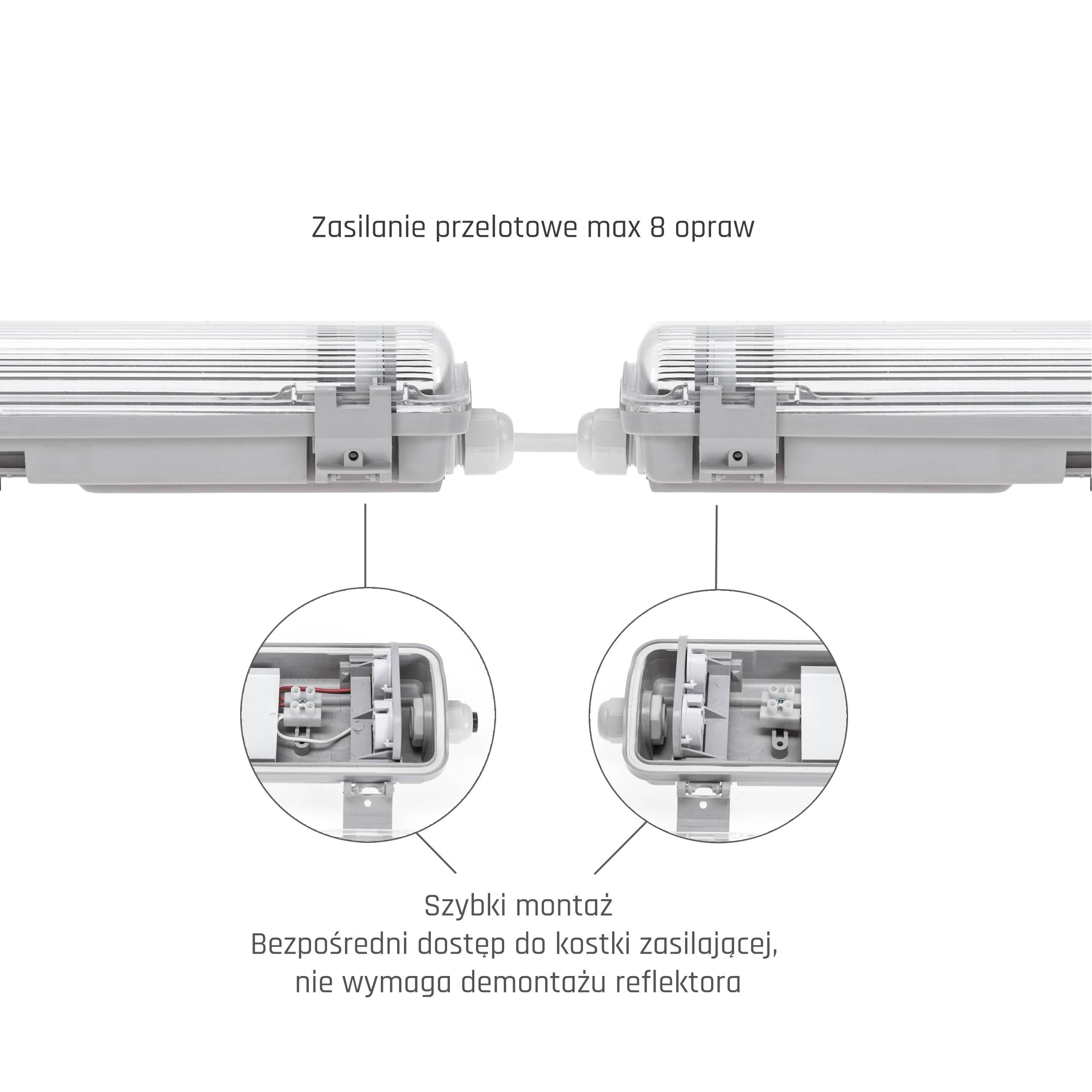 Zasilanie przelotowe max 8 opraw

Szybki montaż
Bezpośredni dostęp do kostki zasilającej,
nie wymaga demontażu reflektora