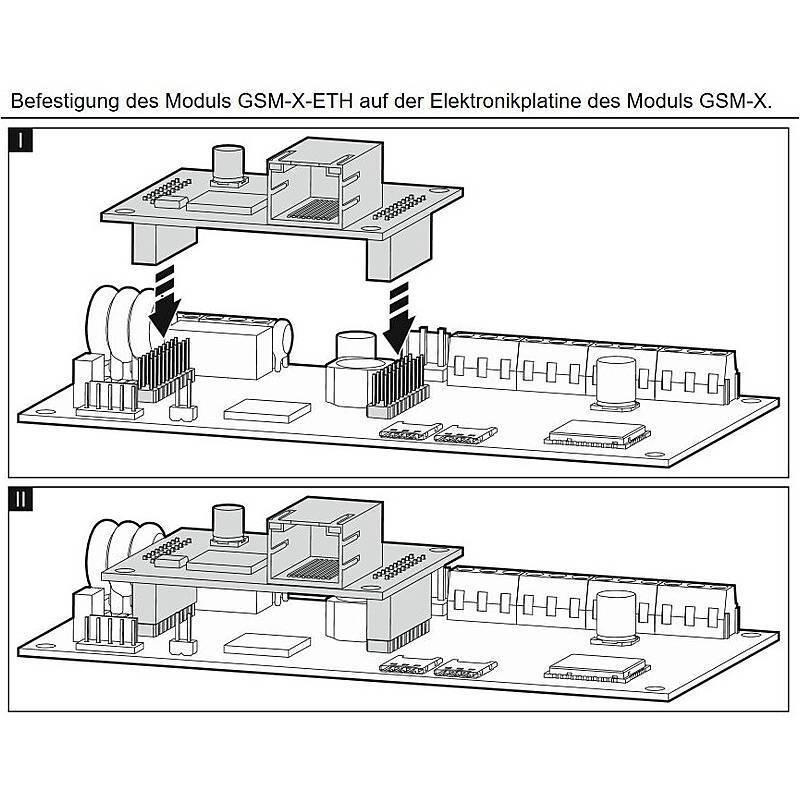 Befestigung des Moduls GSM-X-ETH auf der Elektronikplatine des Moduls GSM-X.

I

II