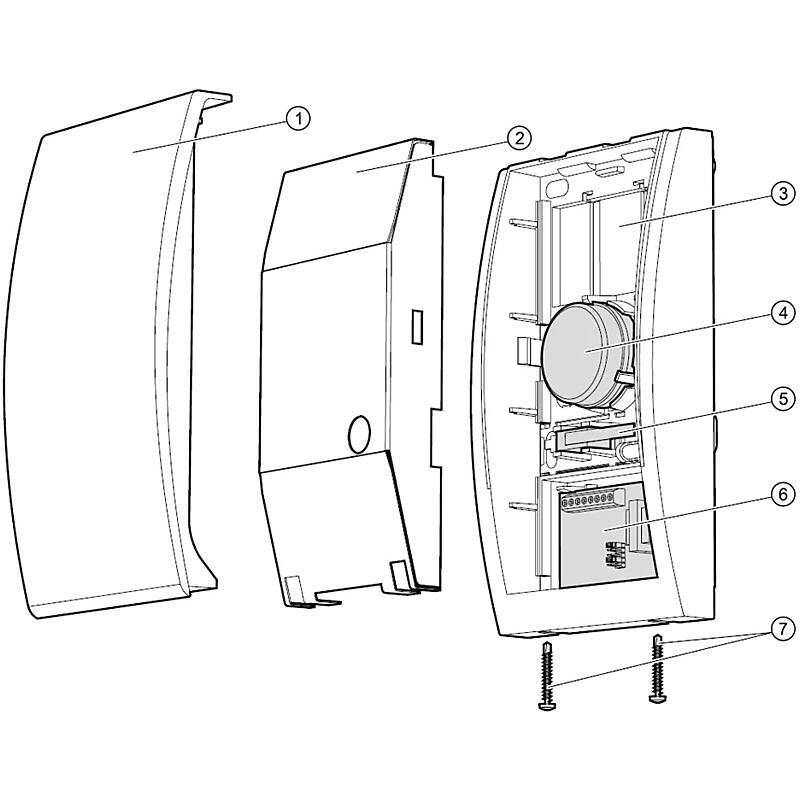 1
2
3
4
5
6
7