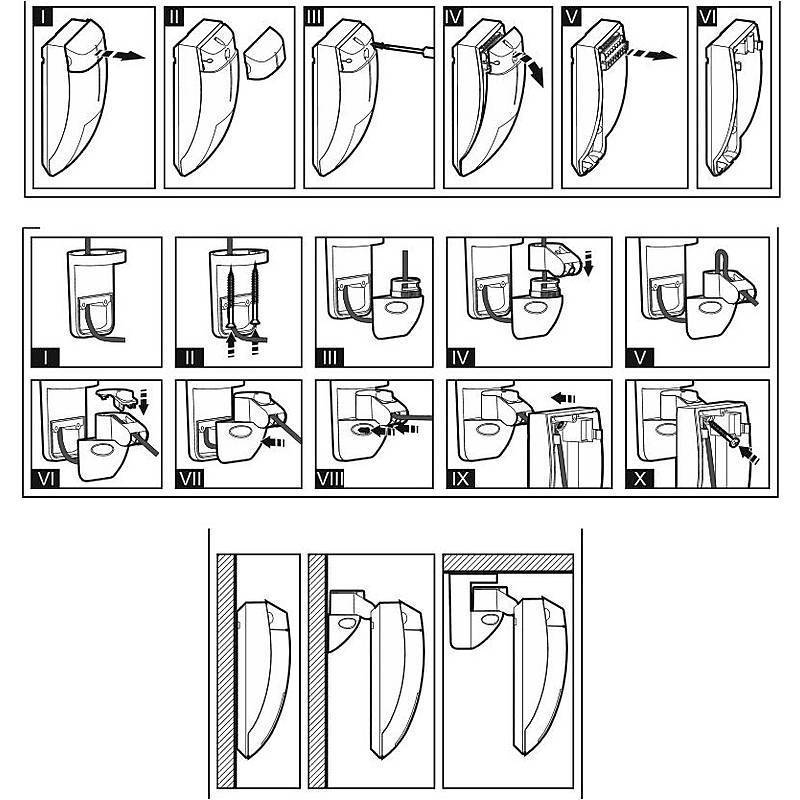 I
II
III
IV
V
VI

I
II
III
IV
V
VI
VII
VIII
IX
X