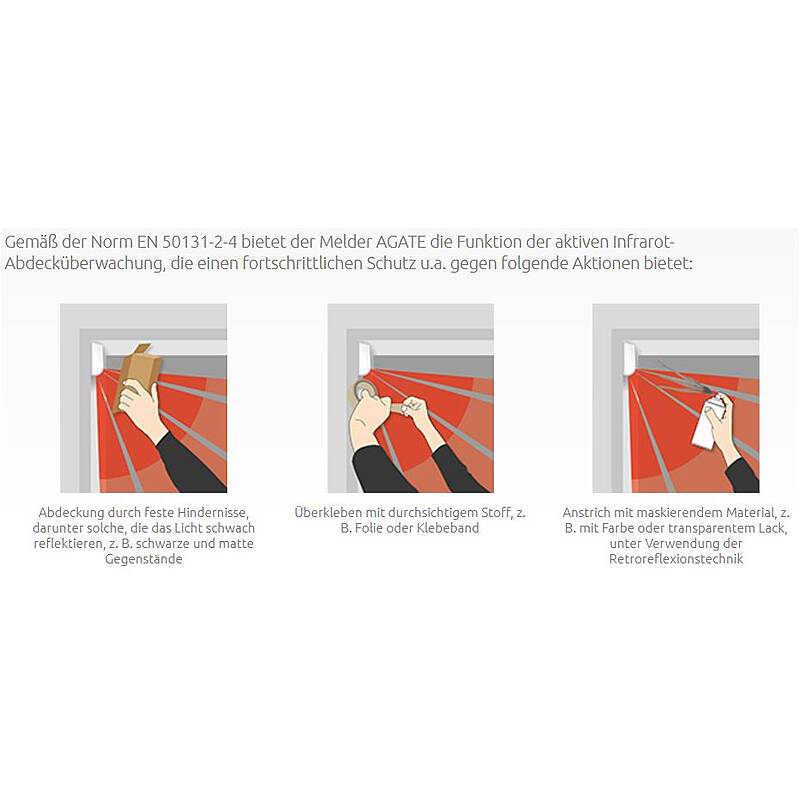 Gemäß der Norm EN 50131-2-4 bietet der Melder AGATE die Funktion der aktiven Infrarot-Abdecküberwachung, die einen fortschrittlichen Schutz u.a. gegen folgende Aktionen bietet:

Abdeckung durch feste Hindernisse, darunter solche, die das Licht schwach reflektieren, z. B. schwarze und matte Gegenstände

Überkleben mit durchsichtigem Stoff, z. B. Folie oder Klebeband

Anstrich mit maskierendem Material, z. B. mit Farbe oder transparentem Lack, unter Verwendung der Retroreflexionstechnik