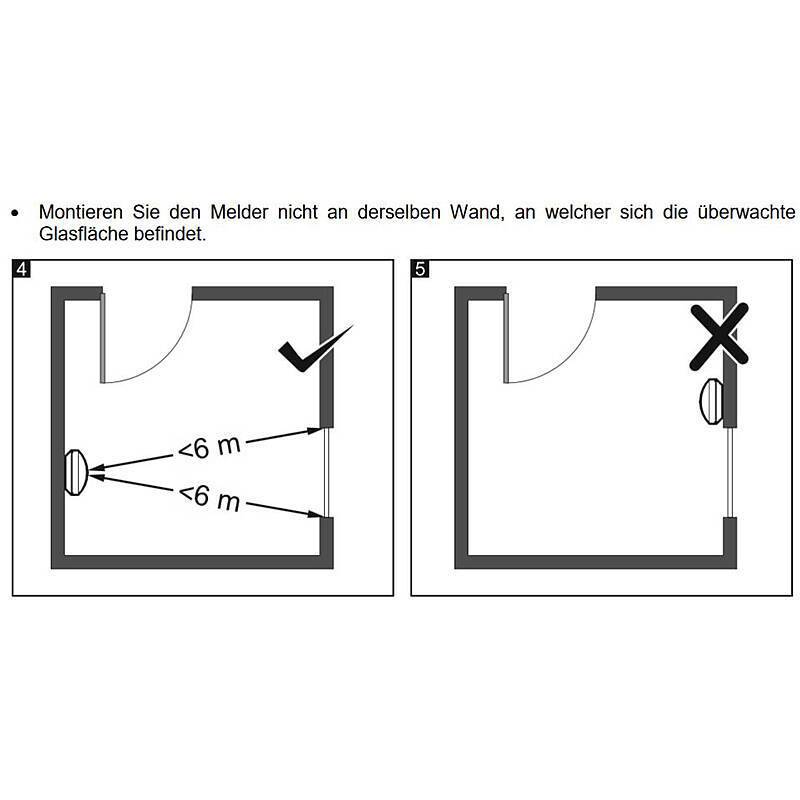 • Montieren Sie den Melder nicht an derselben Wand, an welcher sich die überwachte Glasfläche befindet.

4

<6 m

<6 m

5