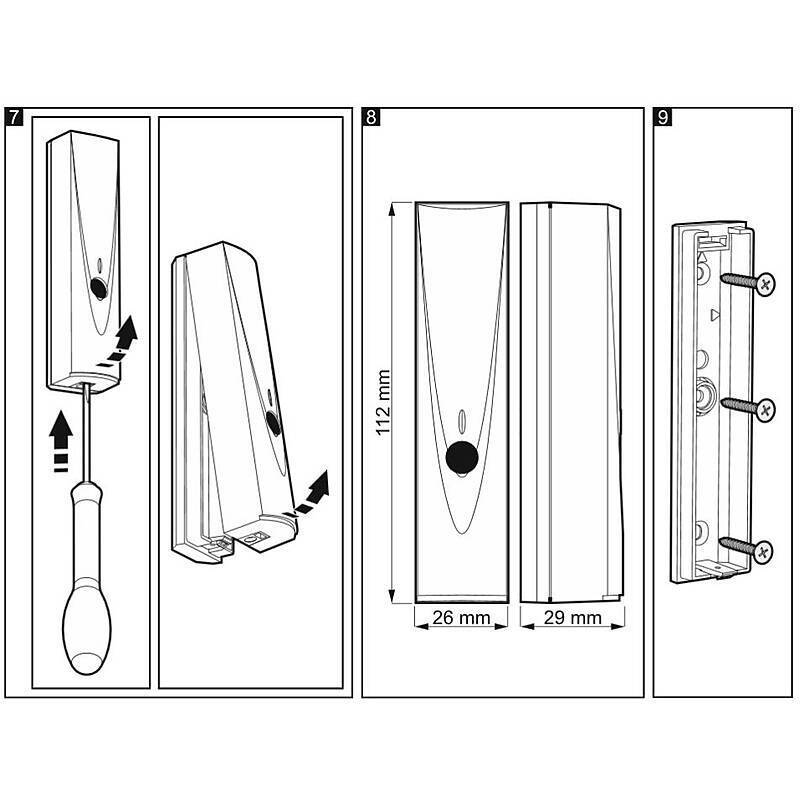 7

8

112 mm

26 mm

29 mm

9