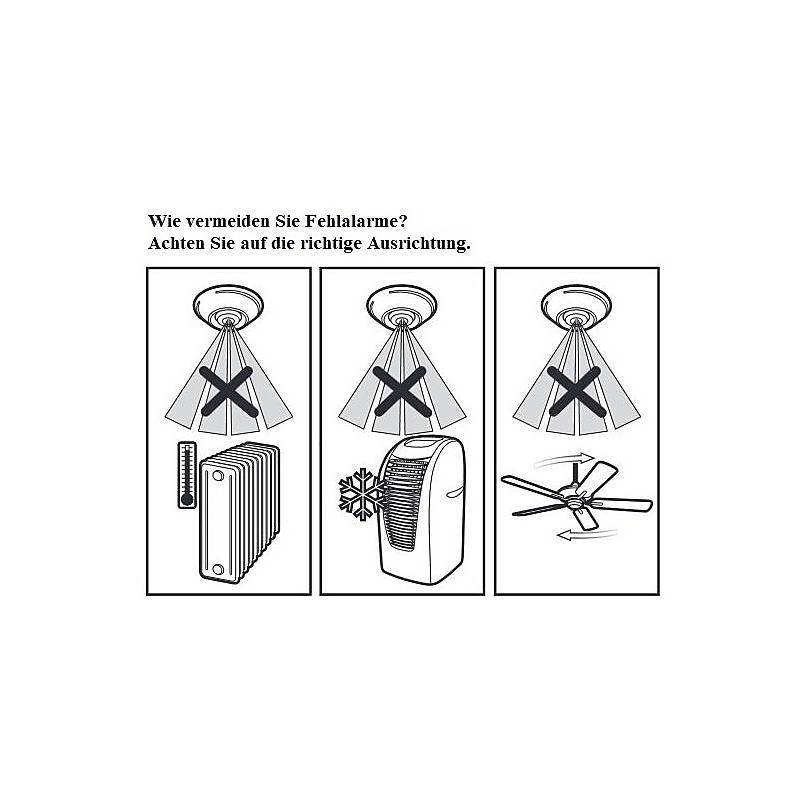 Wie vermeiden Sie Fehlalarme?
Achten Sie auf die richtige Ausrichtung.