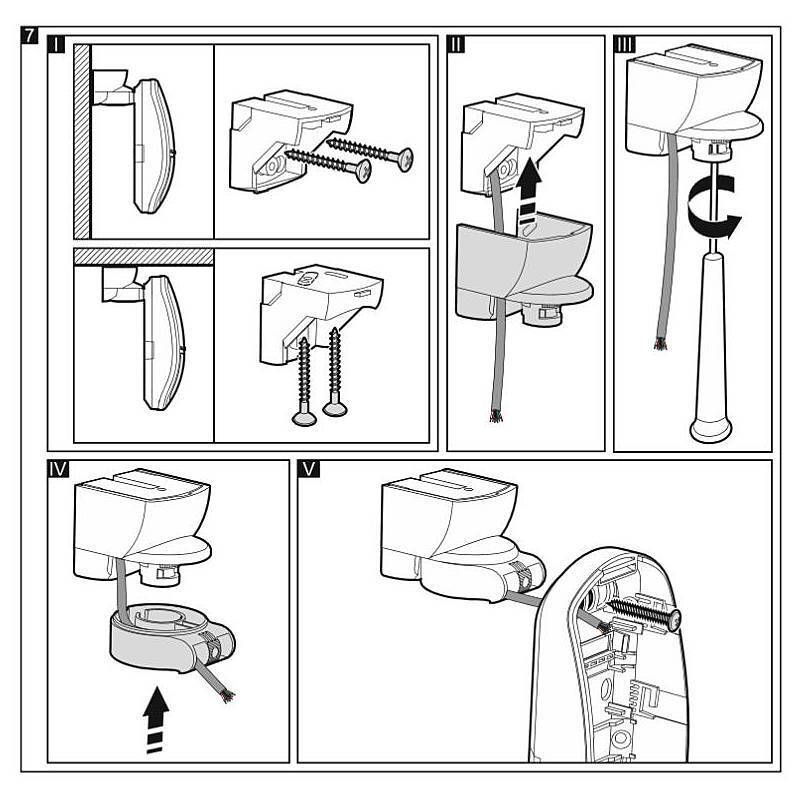 7
I
II
III
IV
V