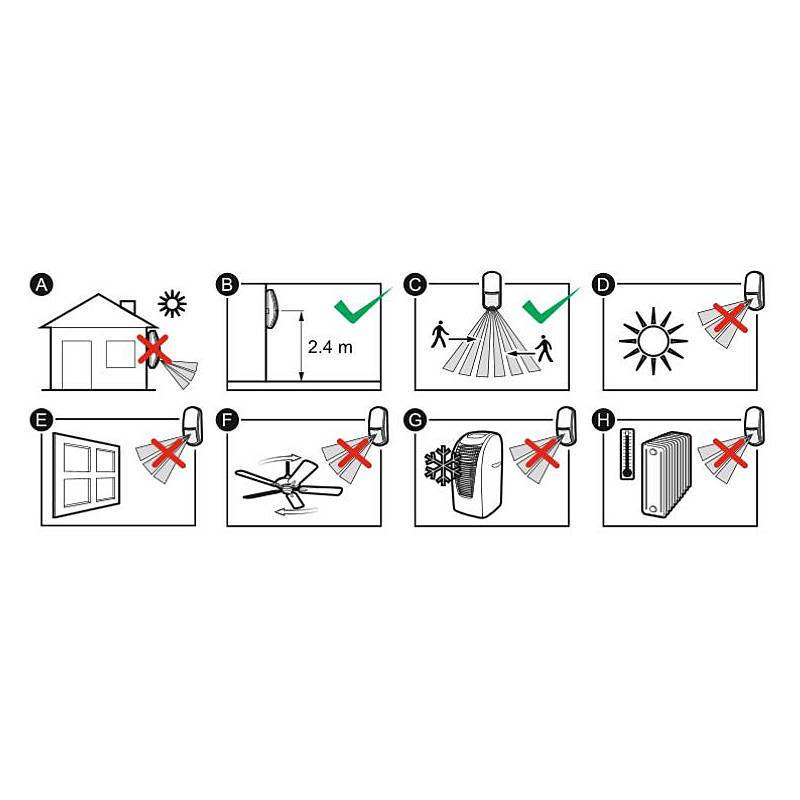 A
B
2.4 m
C
D
E
F
G
H