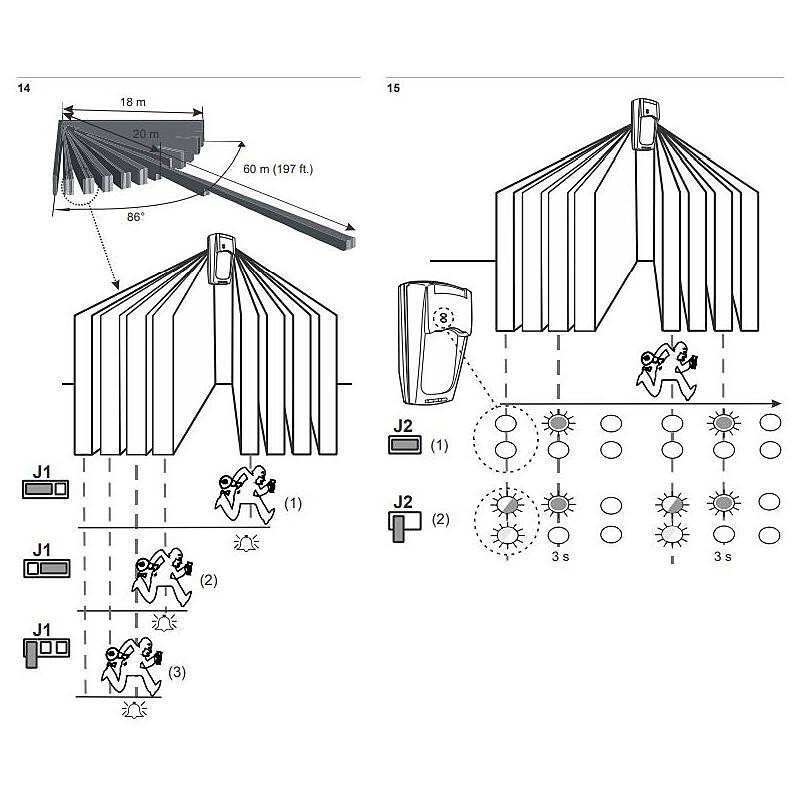 14

18 m

20 m

60 m (197 ft.)

86°

J1

(1)

J1

(2)

J1

(3)

15

J2

(1)

J2

(2)

3 s

3 s