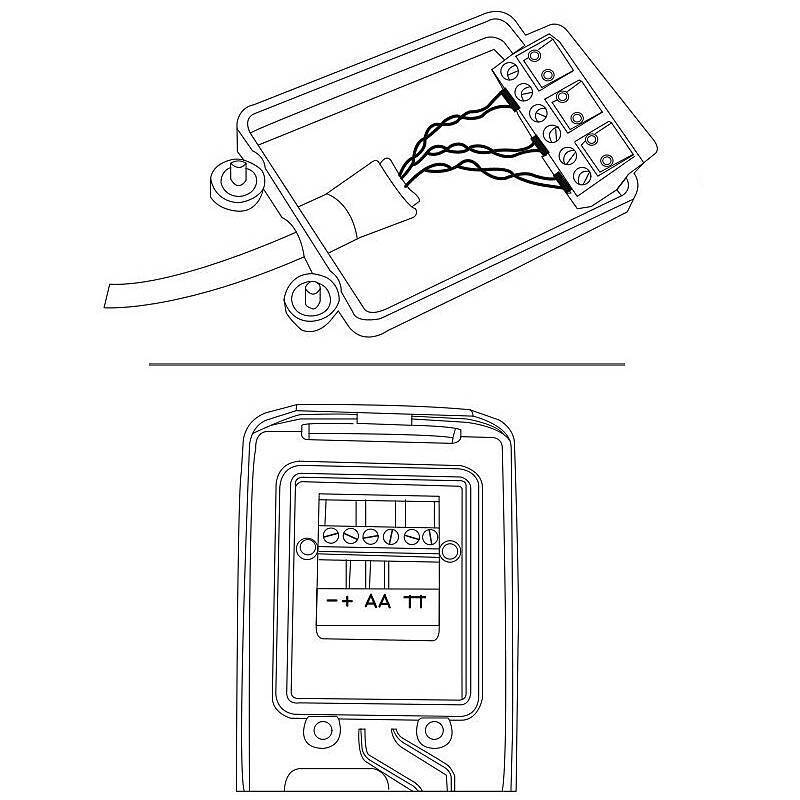 − + AA TT