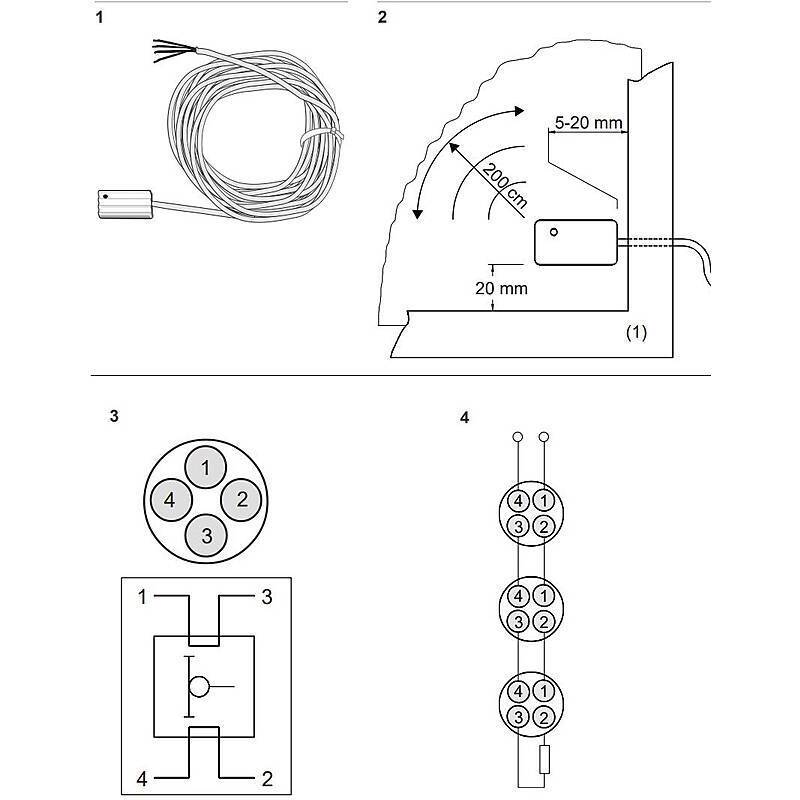 1

2

5-20 mm

200 cm

20 mm

(1)

3

1
4
2
3

1
3
4
2

4

4 1
3 2

4 1
3 2

4 1
3 2