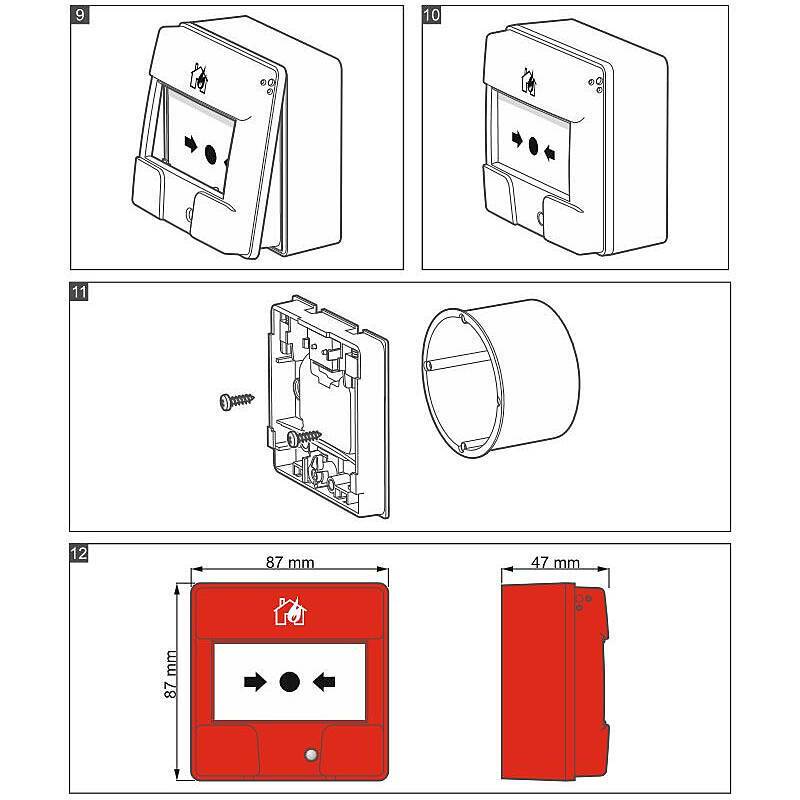 9

10

11

12

87 mm

87 mm

47 mm