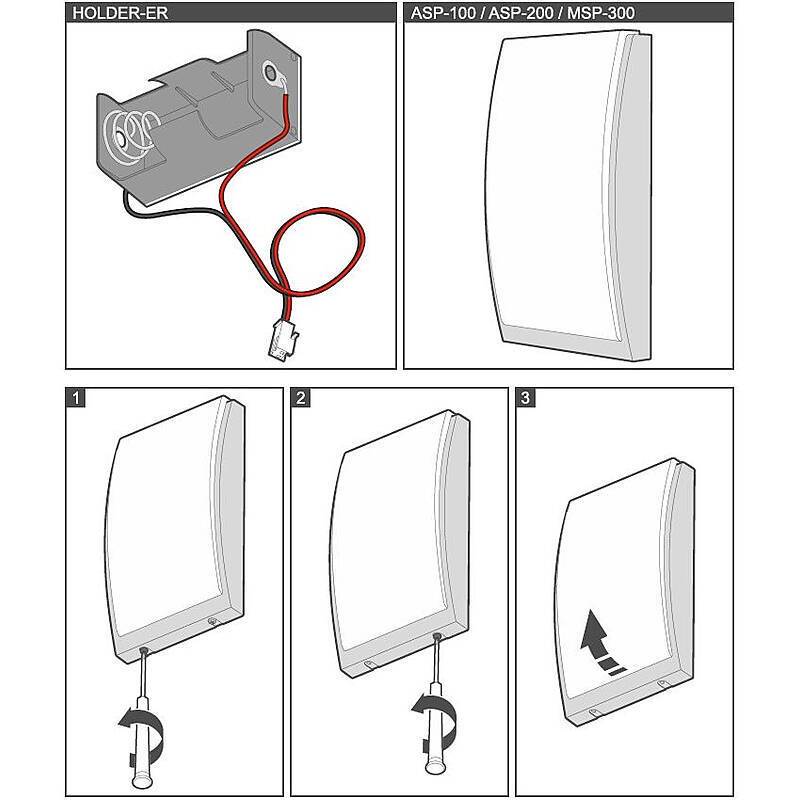 HOLDER-ER

ASP-100 / ASP-200 / MSP-300

1

2

3