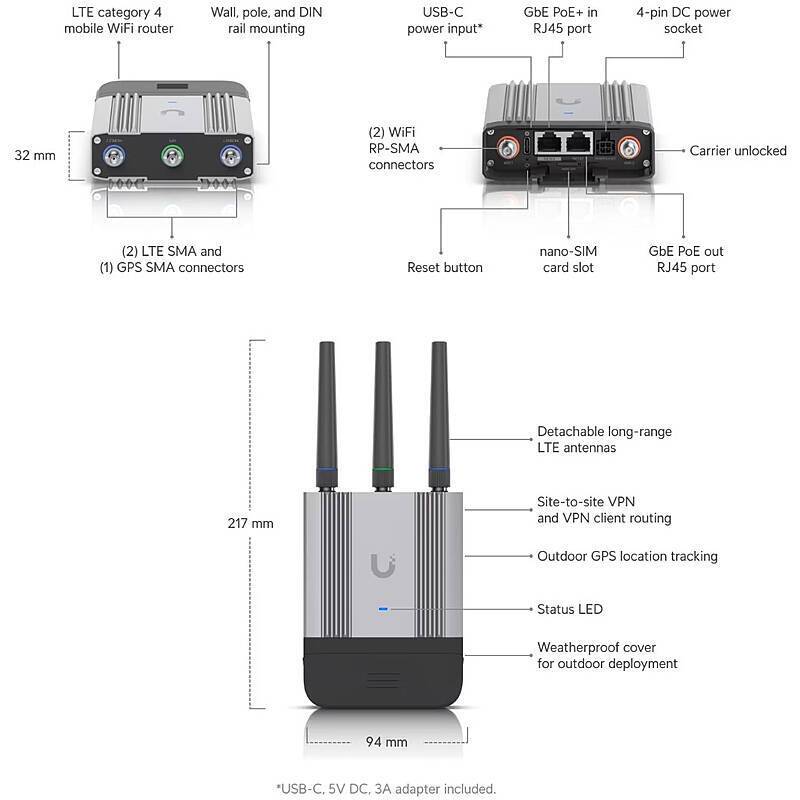 LTE category 4 mobile WiFi router

Wall, pole, and DIN rail mounting

32 mm

(2) LTE SMA and (1) GPS SMA connectors

USB-C power input*

GbE PoE+ in RJ45 port

4-pin DC power socket

(2) WiFi RP-SMA connectors

Carrier unlocked

Reset button

nano-SIM card slot

GbE PoE out RJ45 port

217 mm

Detachable long-range LTE antennas

Site-to-site VPN and VPN client routing

Outdoor GPS location tracking

Status LED

Weatherproof cover for outdoor deployment

94 mm

*USB-C, 5V DC, 3A adapter included.