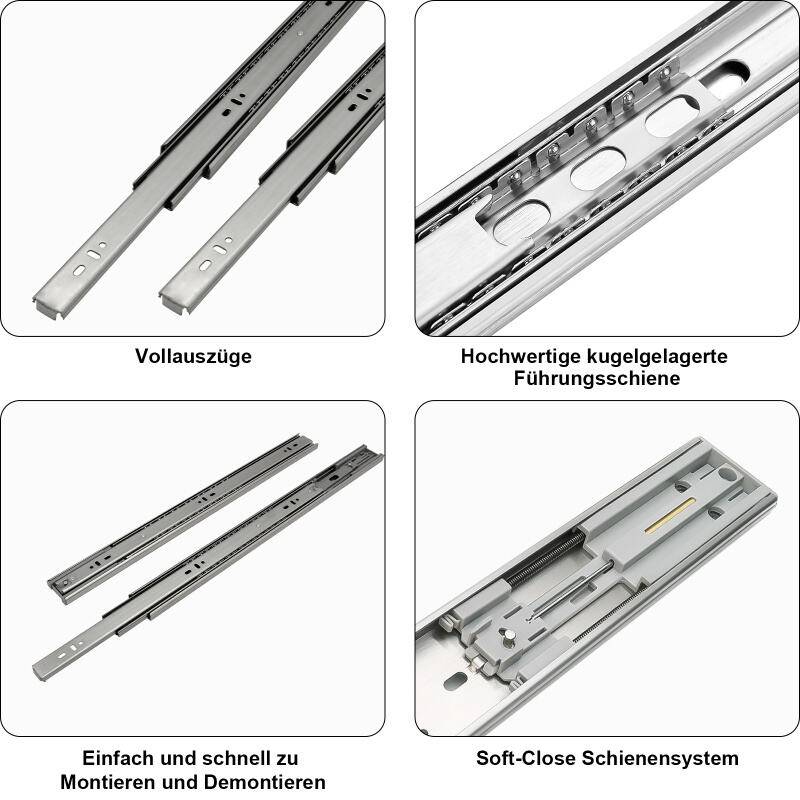 Vollauszüge

Hochwertige kugelgelagerte Führungsschiene

Einfach und schnell zu Montieren und Demontieren

Soft-Close Schienensystem