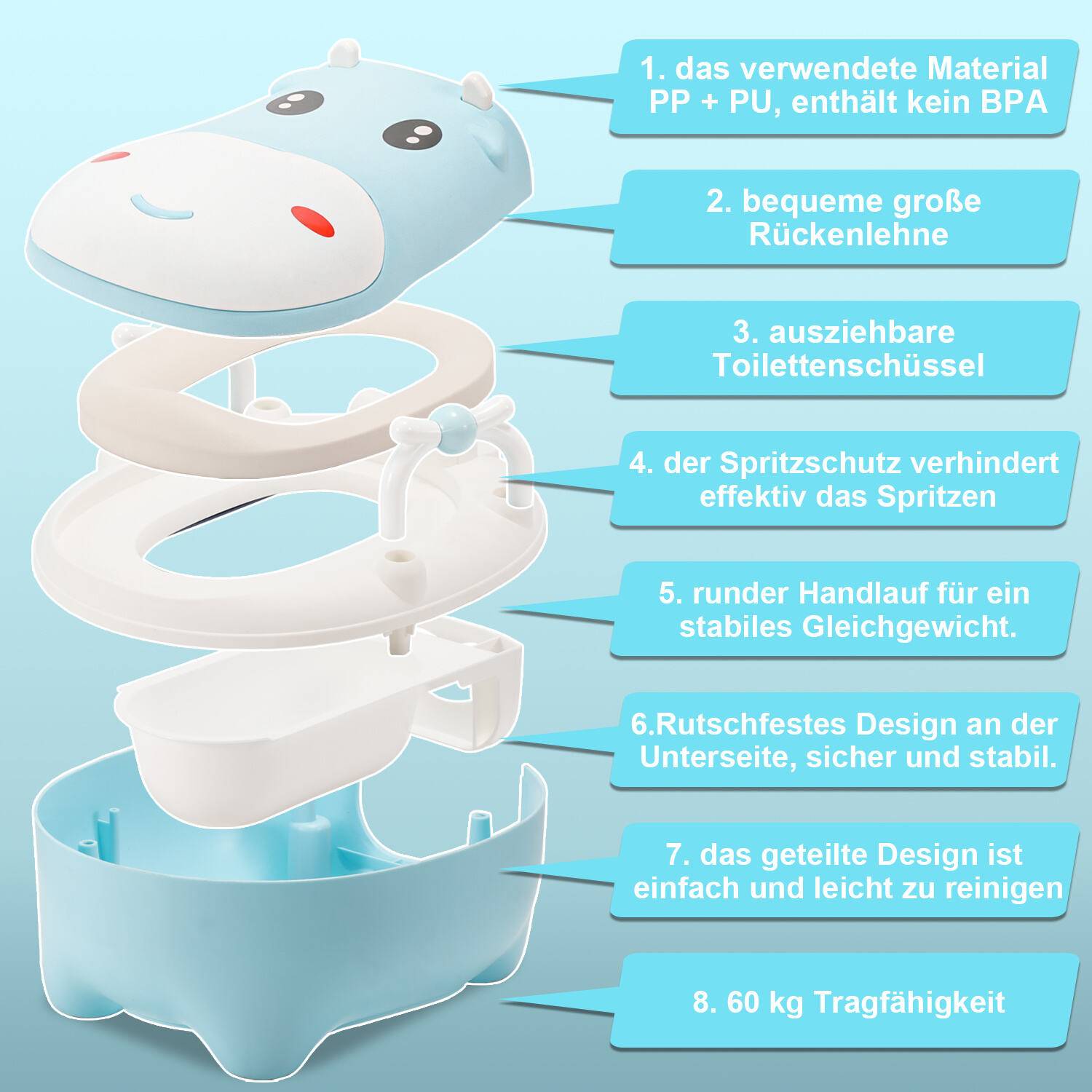 1. das verwendete Material PP + PU, enthält kein BPA

2. bequeme große Rückenlehne

3. ausziehbare Toilettenschüssel

4. der Spritzschutz verhindert effektiv das Spritzen

5. runder Handlauf für ein stabiles Gleichgewicht.

6.Rutschfestes Design an der Unterseite, sicher und stabil.

7. das geteilte Design ist einfach und leicht zu reinigen

8. 60 kg Tragfähigkeit