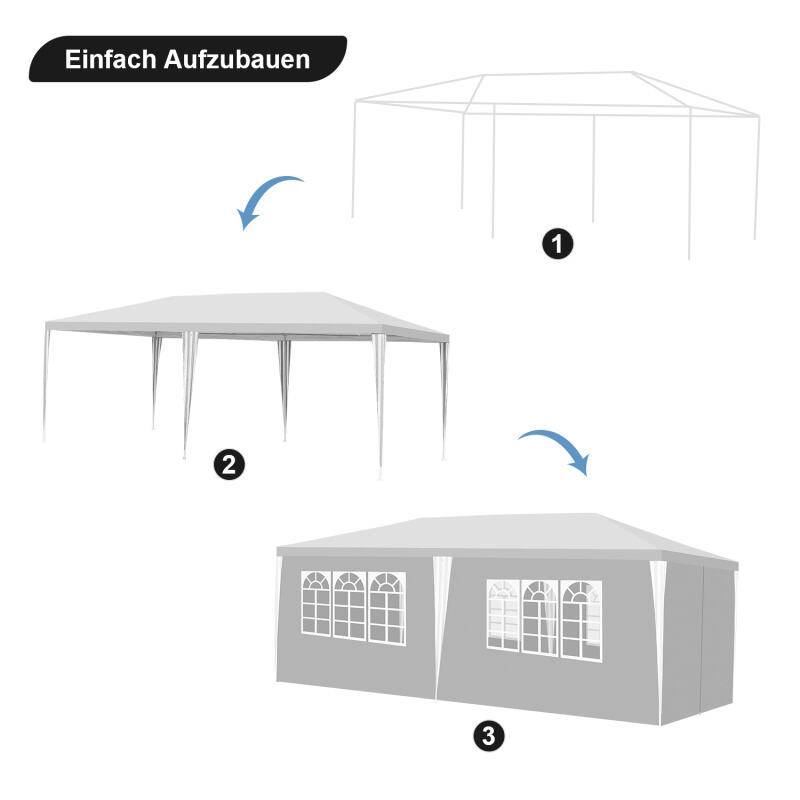 Einfach Aufzubauen

1

2

3