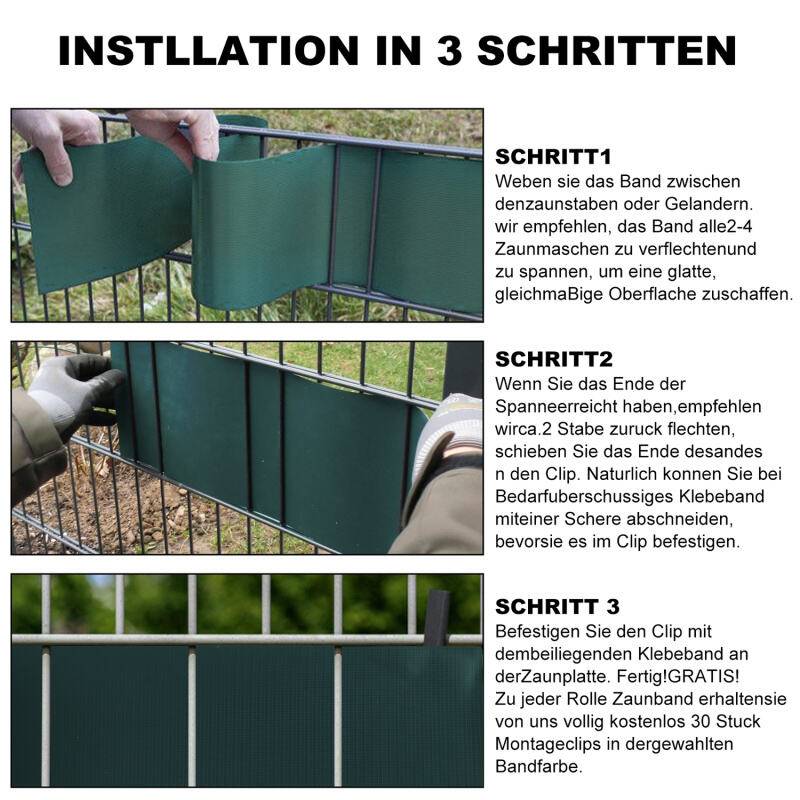 INSTLLATION IN 3 SCHRITTEN

SCHRITT1
Weben sie das Band zwischen denzaunstaben oder Gelandern. wir empfehlen, das Band alle2-4 Zaunmaschen zu verflechtenund zu spannen, um eine glatte, gleichmaBige Oberflache zuschaffen.

SCHRITT2
Wenn Sie das Ende der Spanneerreicht haben,empfehlen wirca.2 Stabe zuruck flechten, schieben Sie das Ende desandes n den Clip. Naturlich konnen Sie bei Bedarfuberschussiges Klebeband miteiner Schere abschneiden, bevorsie es im Clip befestigen.

SCHRITT 3
Befestigen Sie den Clip mit dembeiliegenden Klebeband an derZaunplatte. Fertig!GRATIS! Zu jeder Rolle Zaunband erhaltensie von uns vollig kostenlos 30 Stuck Montageclips in dergewahlten Bandfarbe.