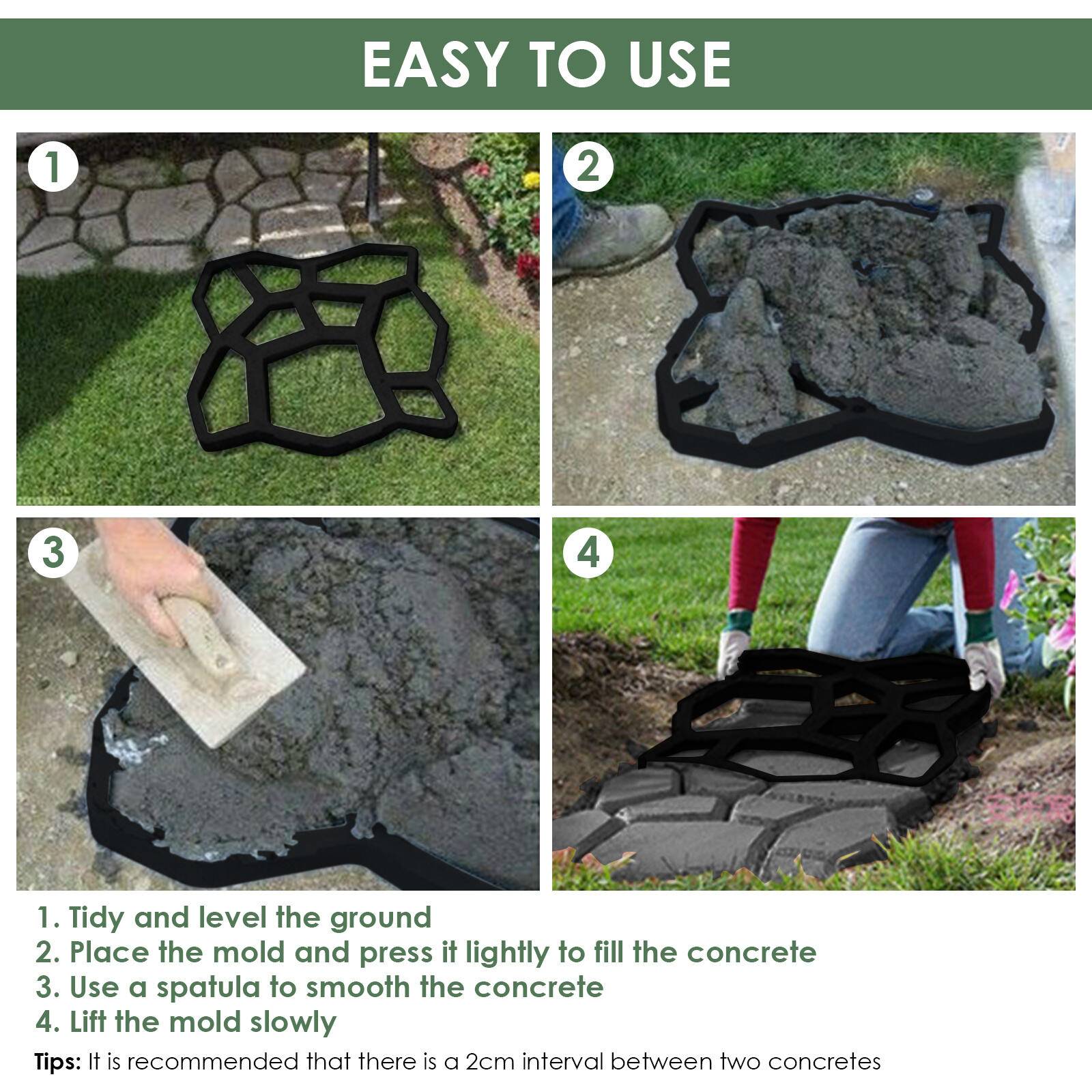 EASY TO USE

1

2

3

4

1. Tidy and level the ground
2. Place the mold and press it lightly to fill the concrete
3. Use a spatula to smooth the concrete
4. Lift the mold slowly

Tips: It is recommended that there is a 2cm interval between two concretes