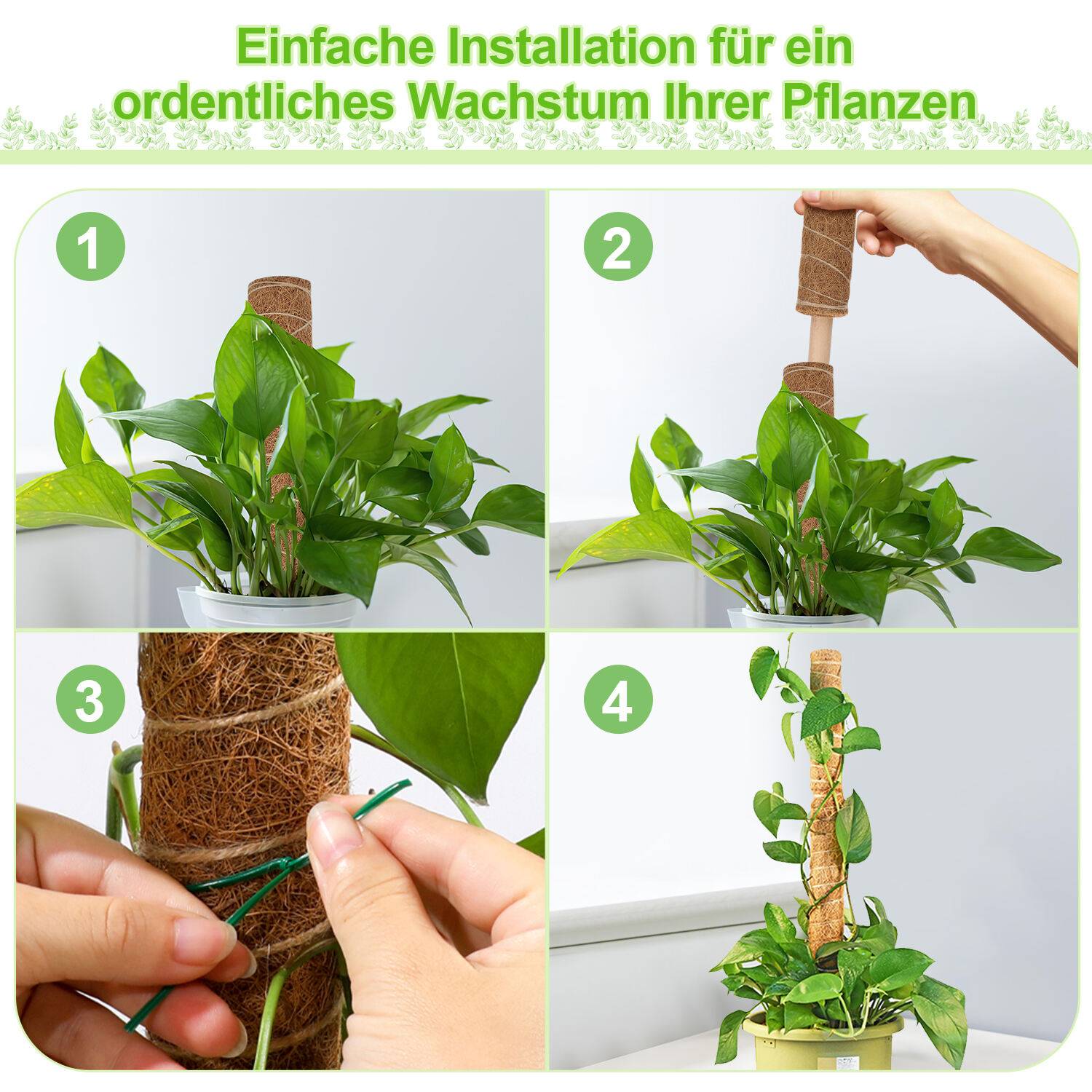 Einfache Installation für ein ordentliches Wachstum Ihrer Pflanzen

1

2

3

4