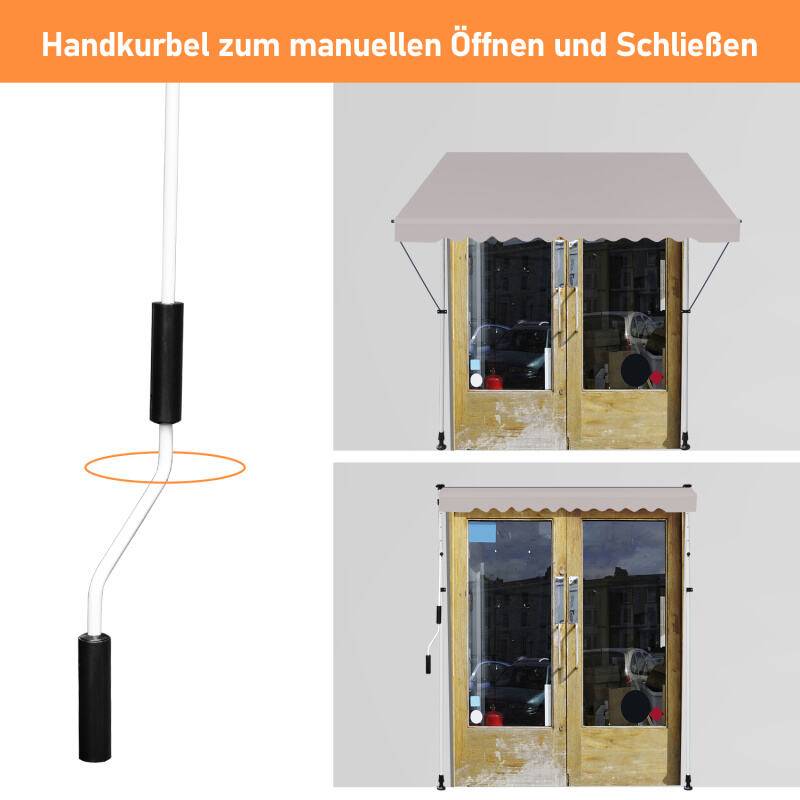 Handkurbel zum manuellen Öffnen und Schließen