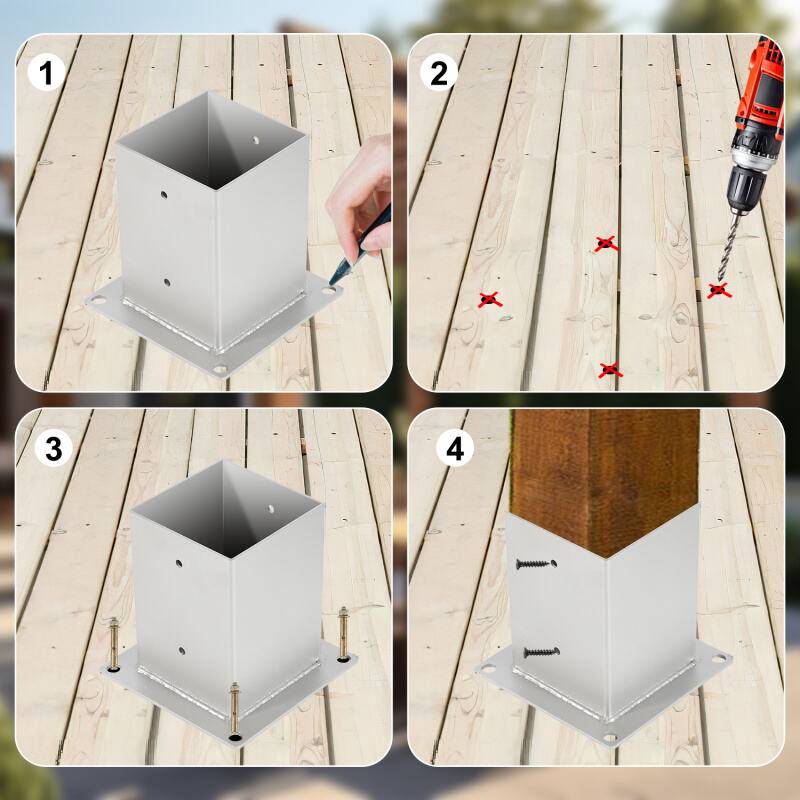 1

2

3

4