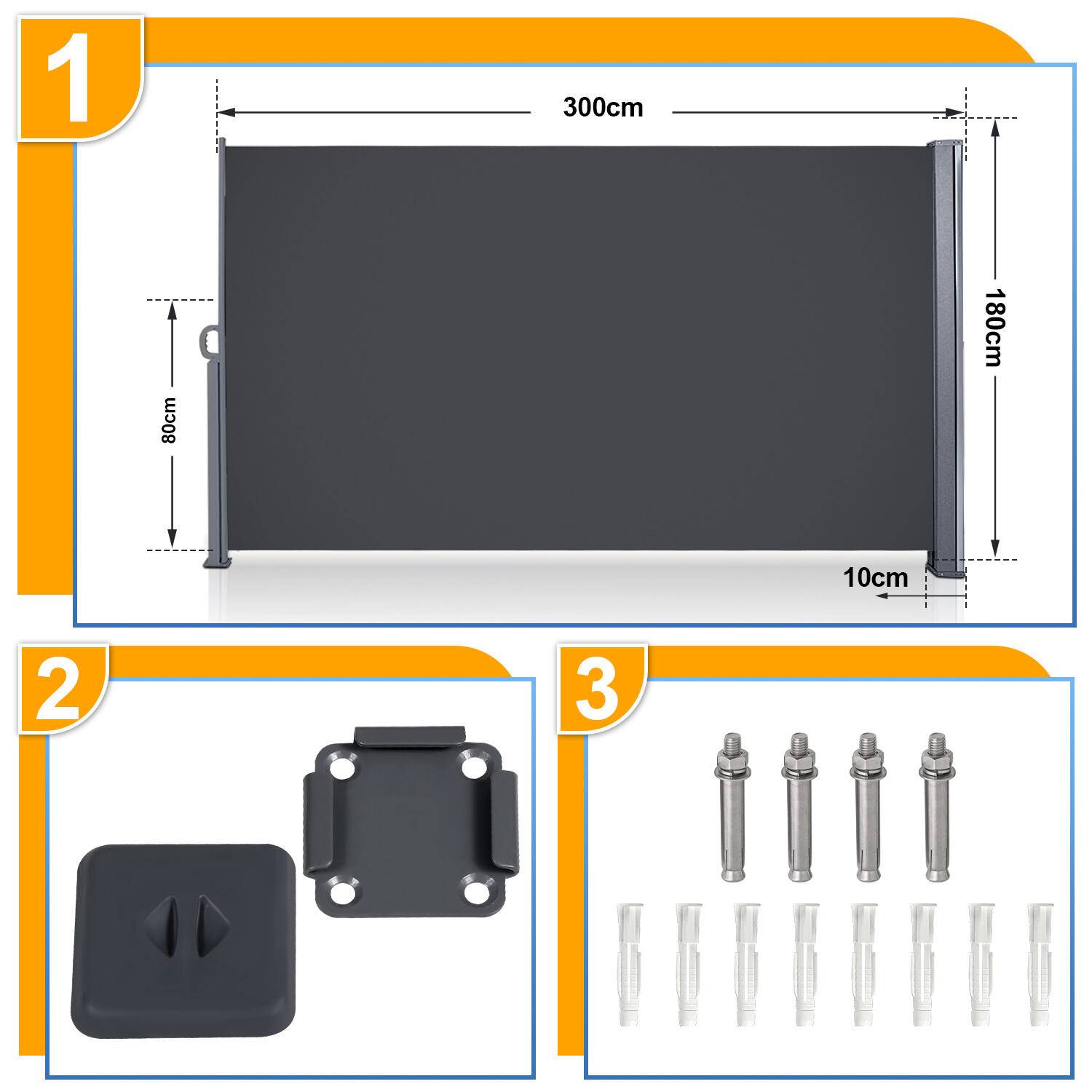 1

300cm

180cm

80cm

10cm

2

3