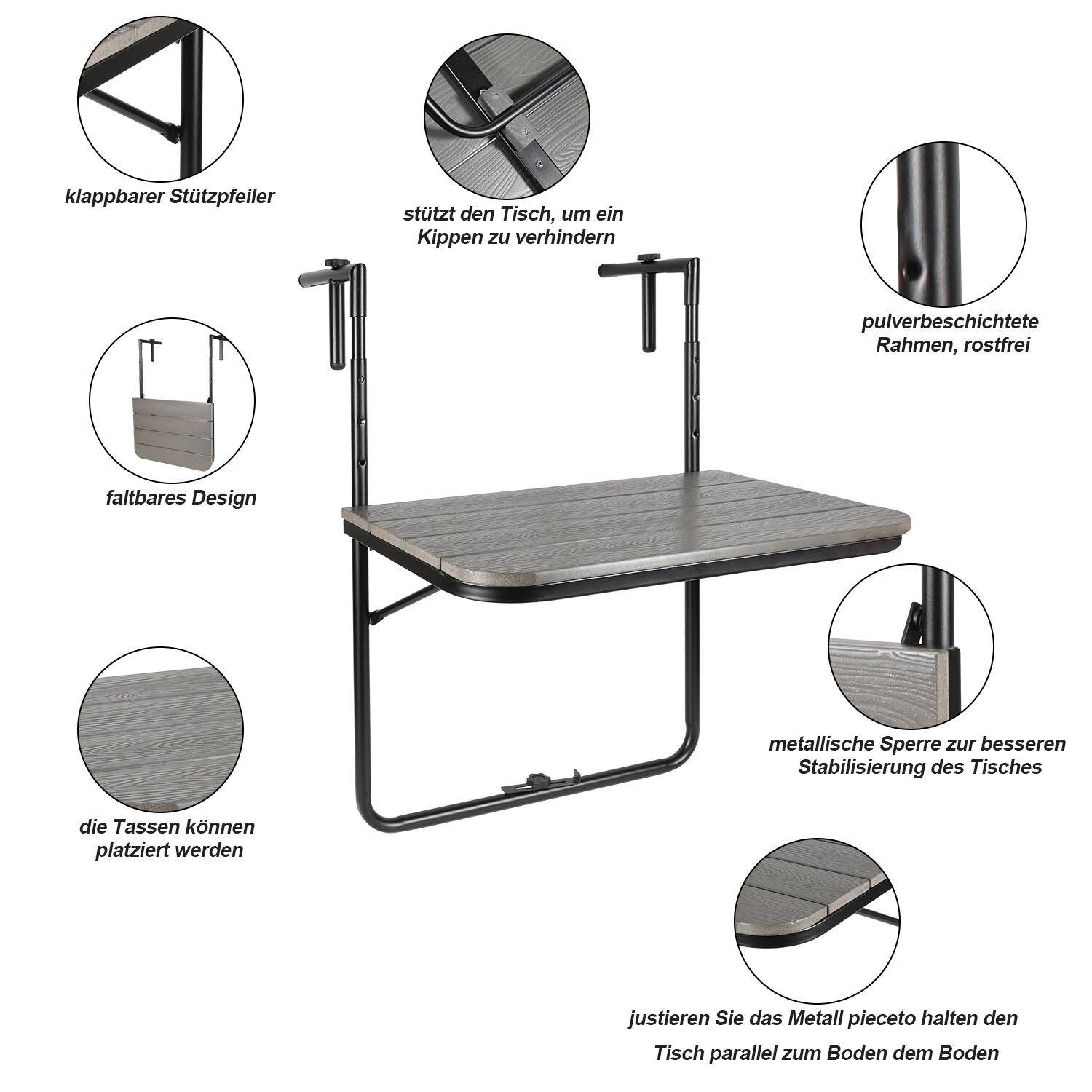 klappbarer Stützpfeiler

stützt den Tisch, um ein Kippen zu verhindern

pulverbeschichtete Rahmen, rostfrei

faltbares Design

metallische Sperre zur besseren Stabilisierung des Tisches

die Tassen können platziert werden

justieren Sie das Metall pieceto halten den

Tisch parallel zum Boden dem Boden