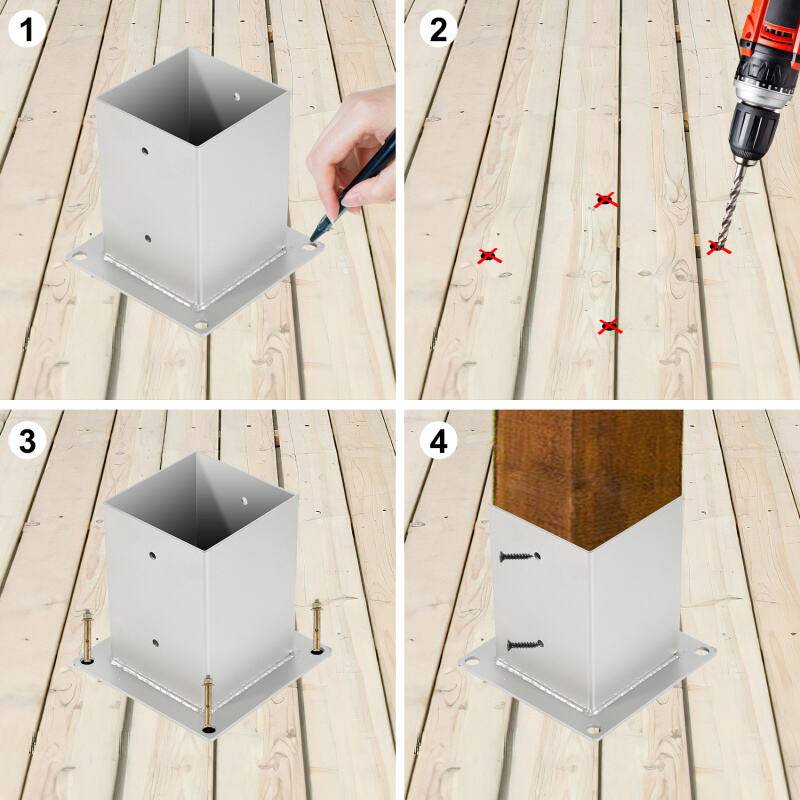 1

2

3

4