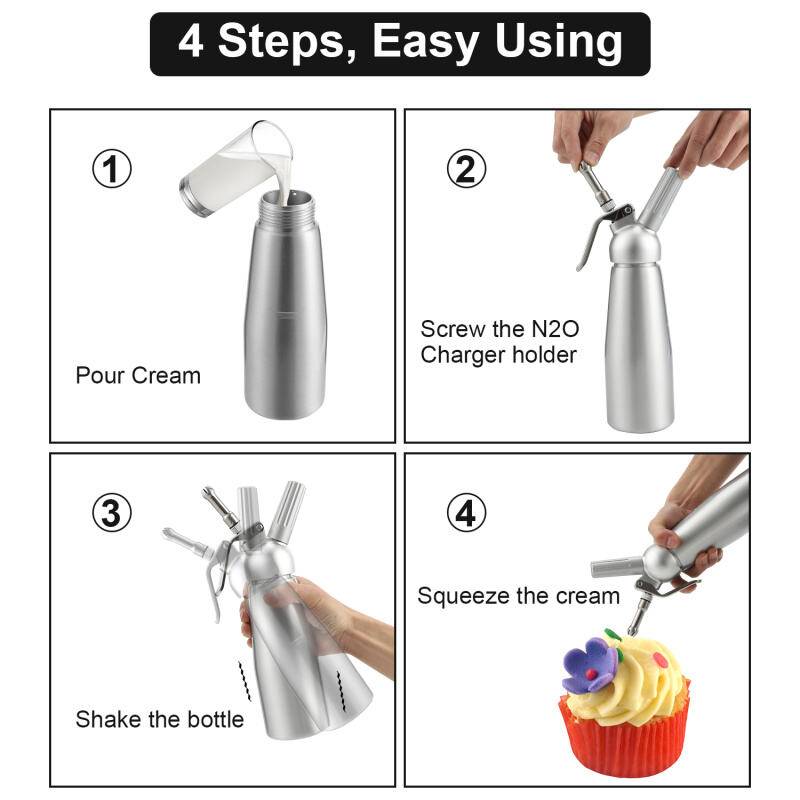 4 Steps, Easy Using

①

Pour Cream

②

Screw the N2O Charger holder

③

Shake the bottle

④

Squeeze the cream