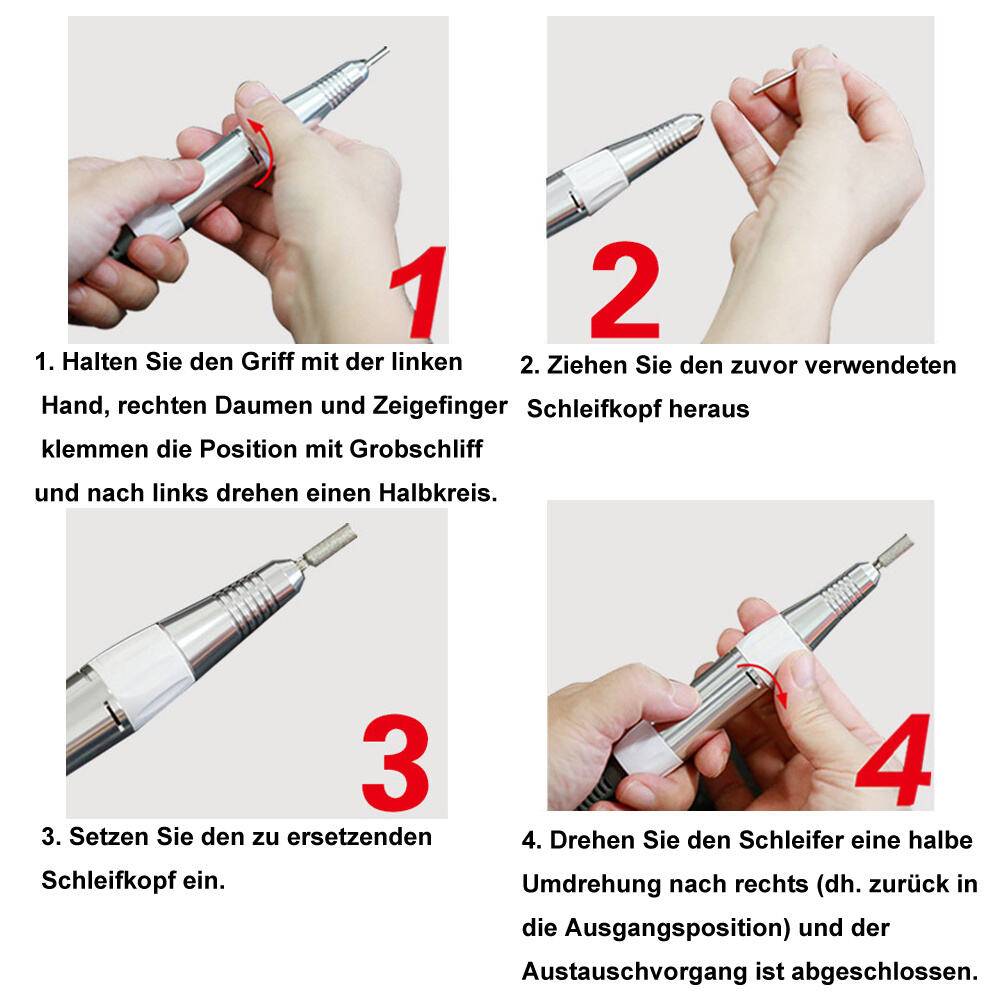 1

1. Halten Sie den Griff mit der linken Hand, rechten Daumen und Zeigefinger klemmen die Position mit Grobschliff und nach links drehen einen Halbkreis.

2

2. Ziehen Sie den zuvor verwendeten Schleifkopf heraus

3

3. Setzen Sie den zu ersetzenden Schleifkopf ein.

4

4. Drehen Sie den Schleifer eine halbe Umdrehung nach rechts (dh. zurück in die Ausgangsposition) und der Austauschvorgang ist abgeschlossen.