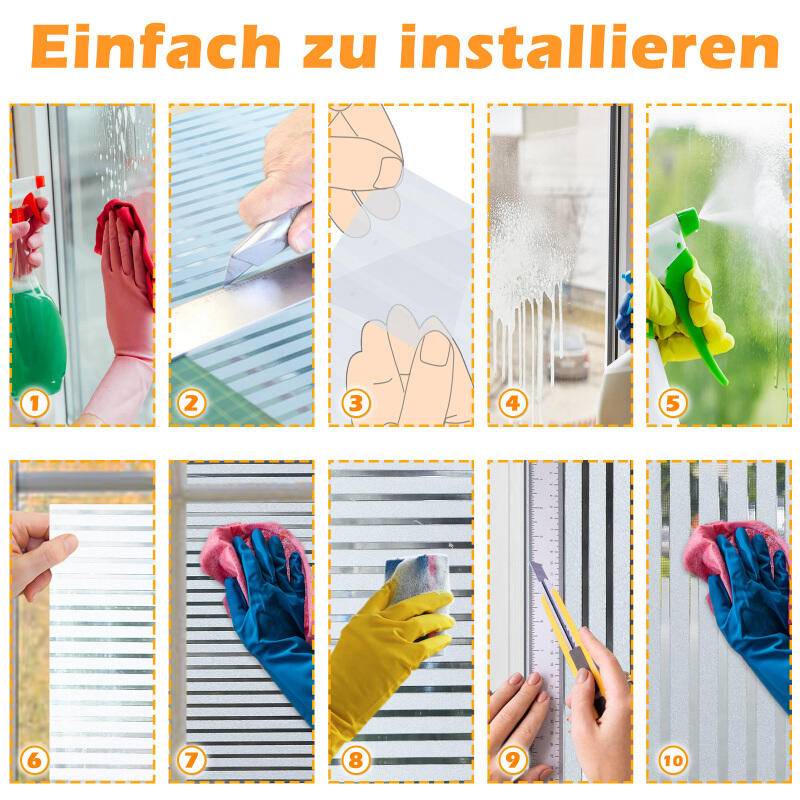 Einfach zu installieren

1

2

3

4

5

6

7

8

9

10