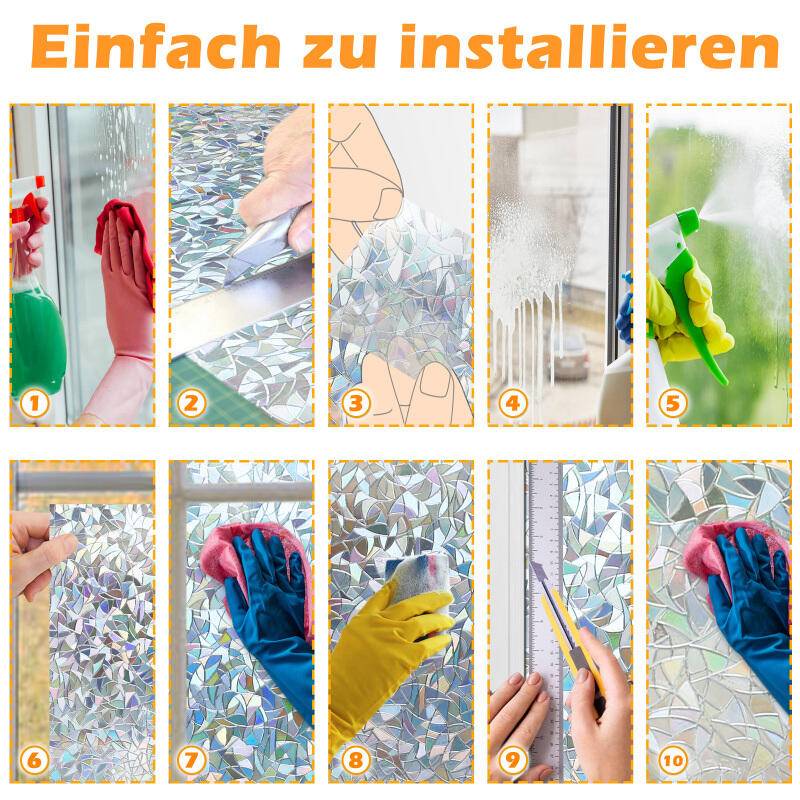 Einfach zu installieren

1
2
3
4
5
6
7
8
9
10