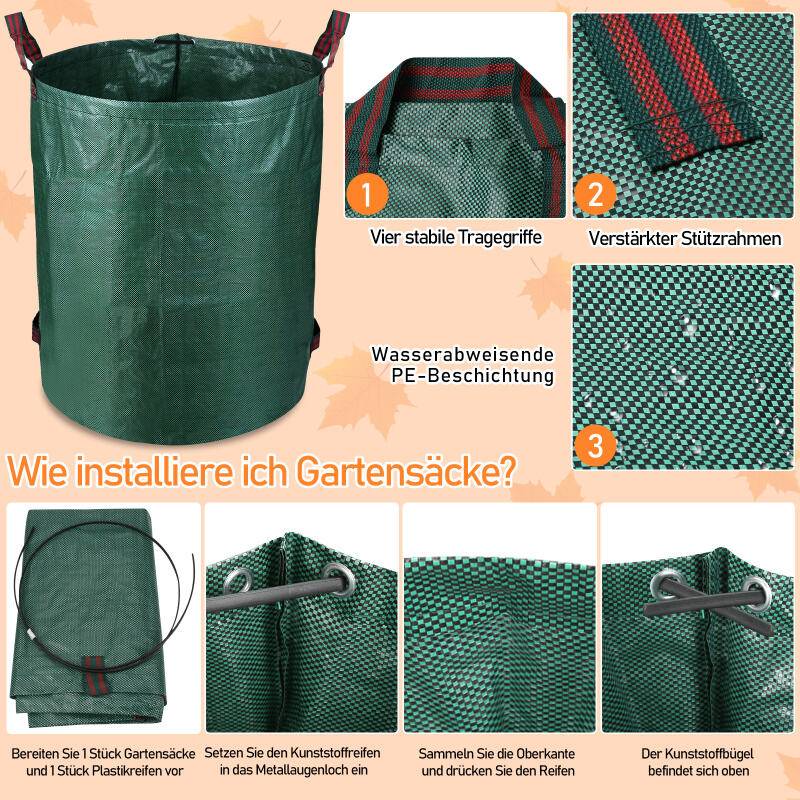 1

Vier stabile Tragegriffe

2

Verstärkter Stützrahmen

Wasserabweisende PE-Beschichtung

3

Wie installiere ich Gartensäcke?

Bereiten Sie 1 Stück Gartensäcke und 1 Stück Plastikreifen vor

Setzen Sie den Kunststoffreifen in das Metallaugenloch ein

Sammeln Sie die Oberkante und drücken Sie den Reifen

Der Kunststoffbügel befindet sich oben