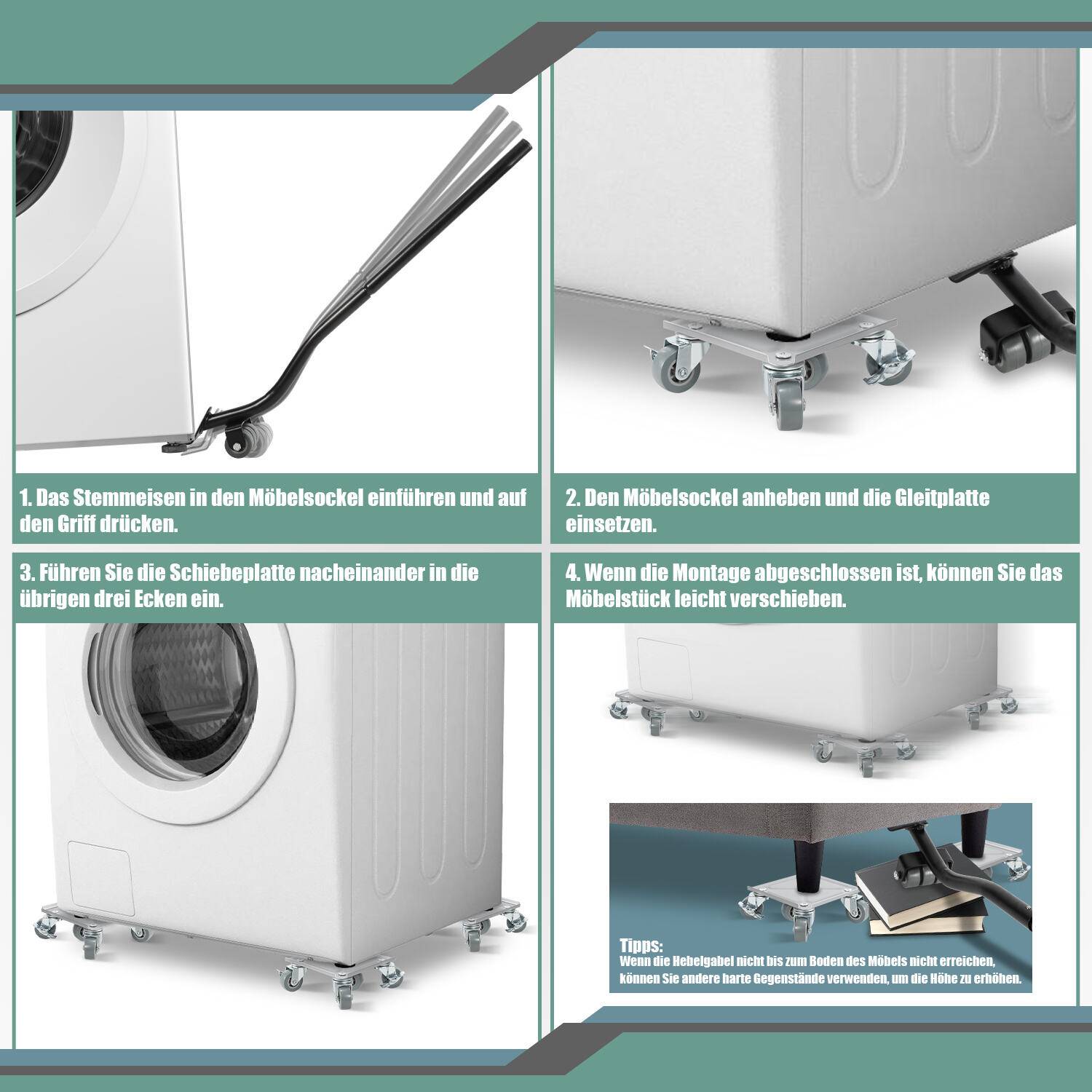 1. Das Stemmeisen in den Möbelsockel einführen und auf den Griff drücken.

2. Den Möbelsockel anheben und die Gleitplatte einsetzen.

3. Führen Sie die Schiebeplatte nacheinander in die übrigen drei Ecken ein.

4. Wenn die Montage abgeschlossen ist, können Sie das Möbelstück leicht verschieben.

Tipps:
Wenn die Hebelgabel nicht bis zum Boden des Möbels nicht erreichen, können Sie andere harte Gegenstände verwenden, um die Höhe zu erhöhen.