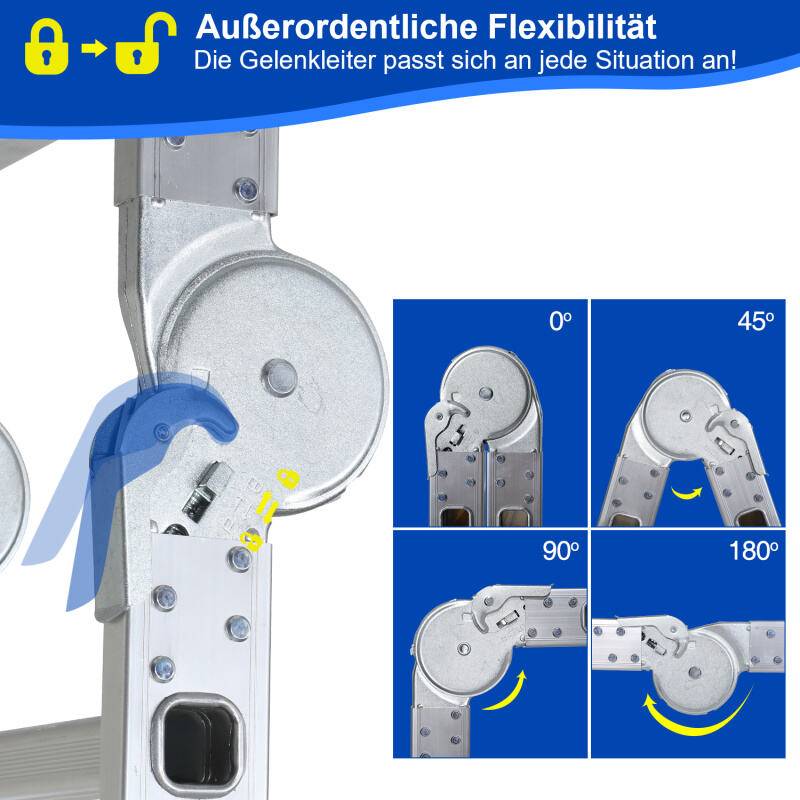 Außerordentliche Flexibilität
Die Gelenkleiter passt sich an jede Situation an!

0º

45º

90º

180º