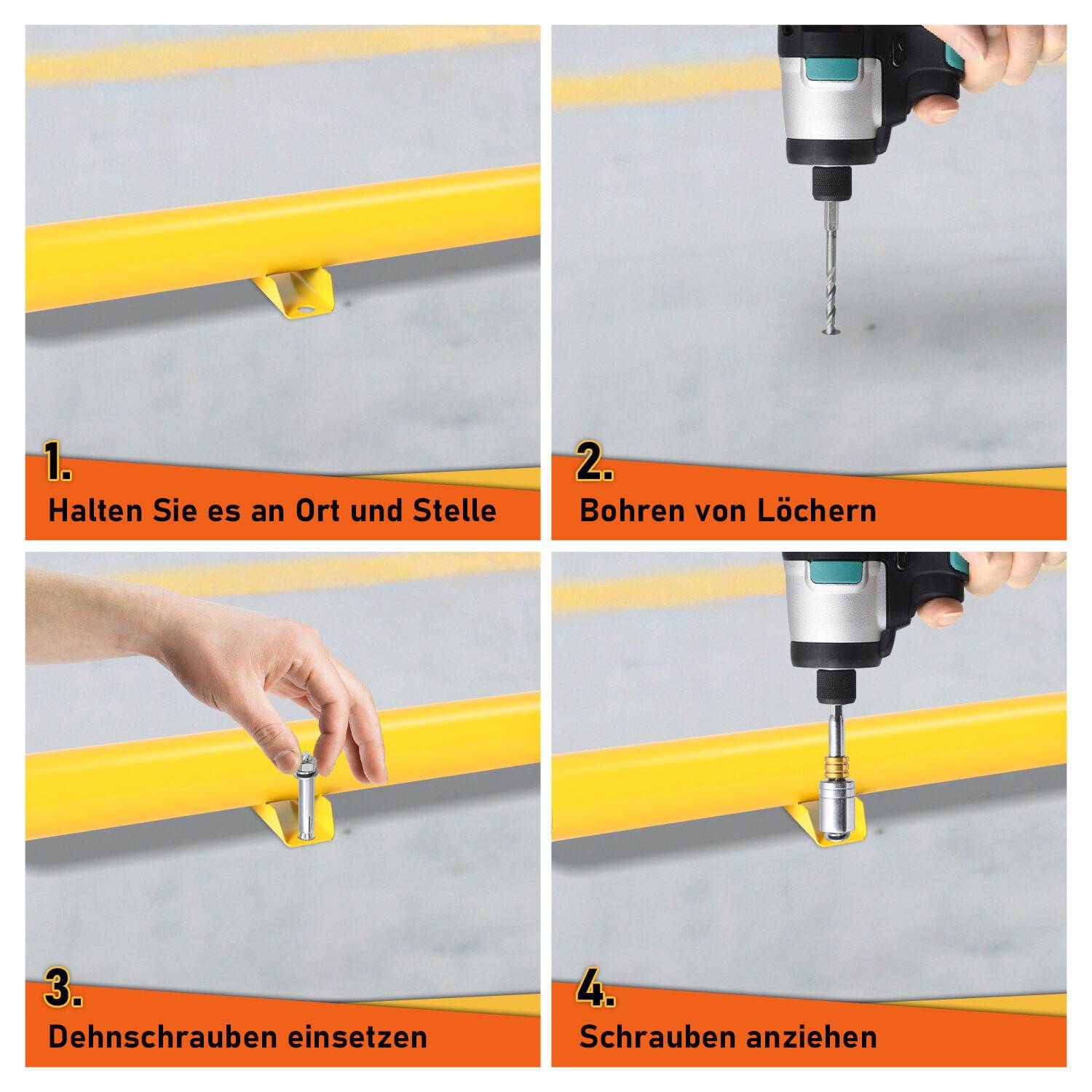 1.
Halten Sie es an Ort und Stelle

2.
Bohren von Löchern

3.
Dehnschrauben einsetzen

4.
Schrauben anziehen