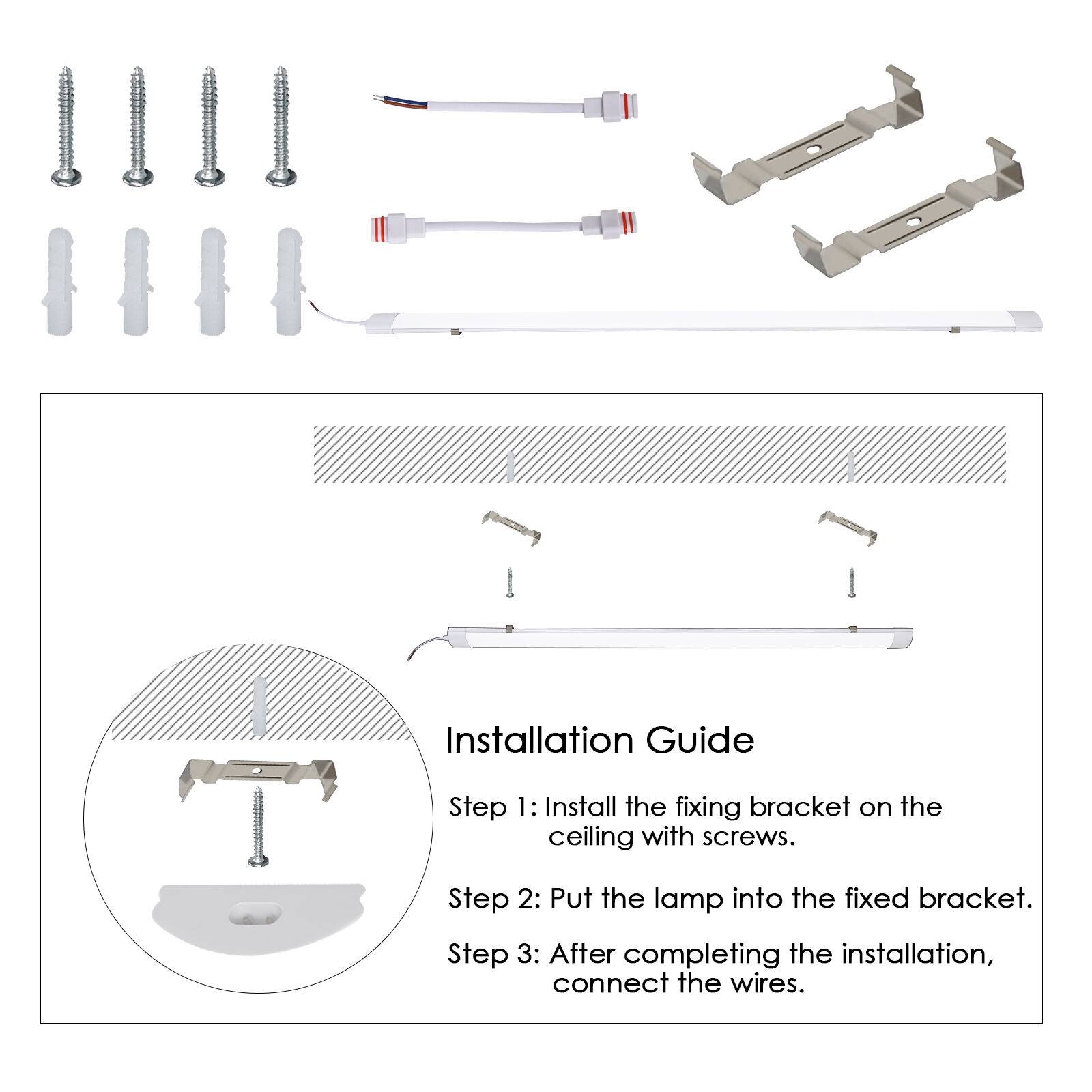 Installation Guide

Step 1: Install the fixing bracket on the ceiling with screws.

Step 2: Put the lamp into the fixed bracket.

Step 3: After completing the installation, connect the wires.