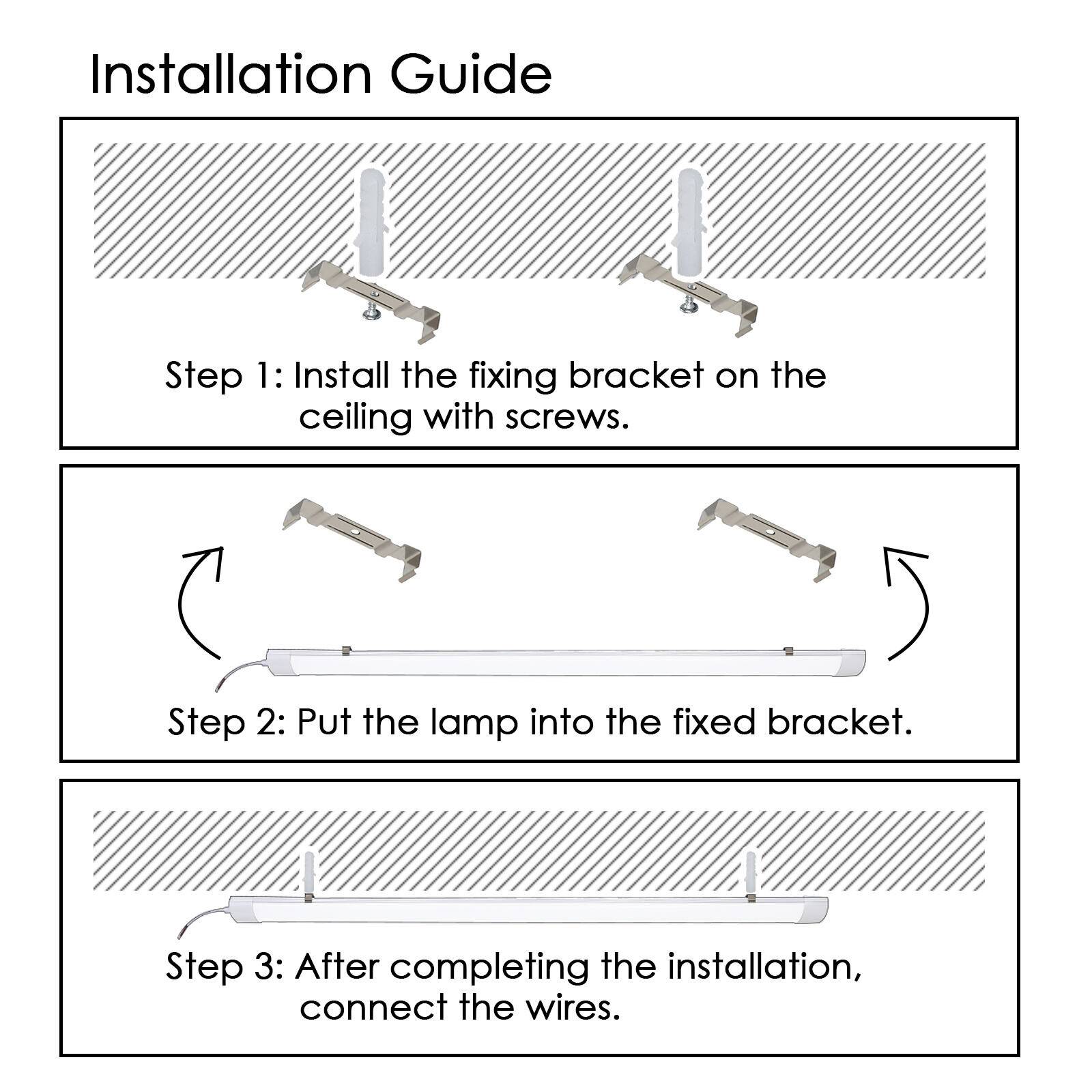 Installation Guide

Step 1: Install the fixing bracket on the ceiling with screws.

Step 2: Put the lamp into the fixed bracket.

Step 3: After completing the installation, connect the wires.