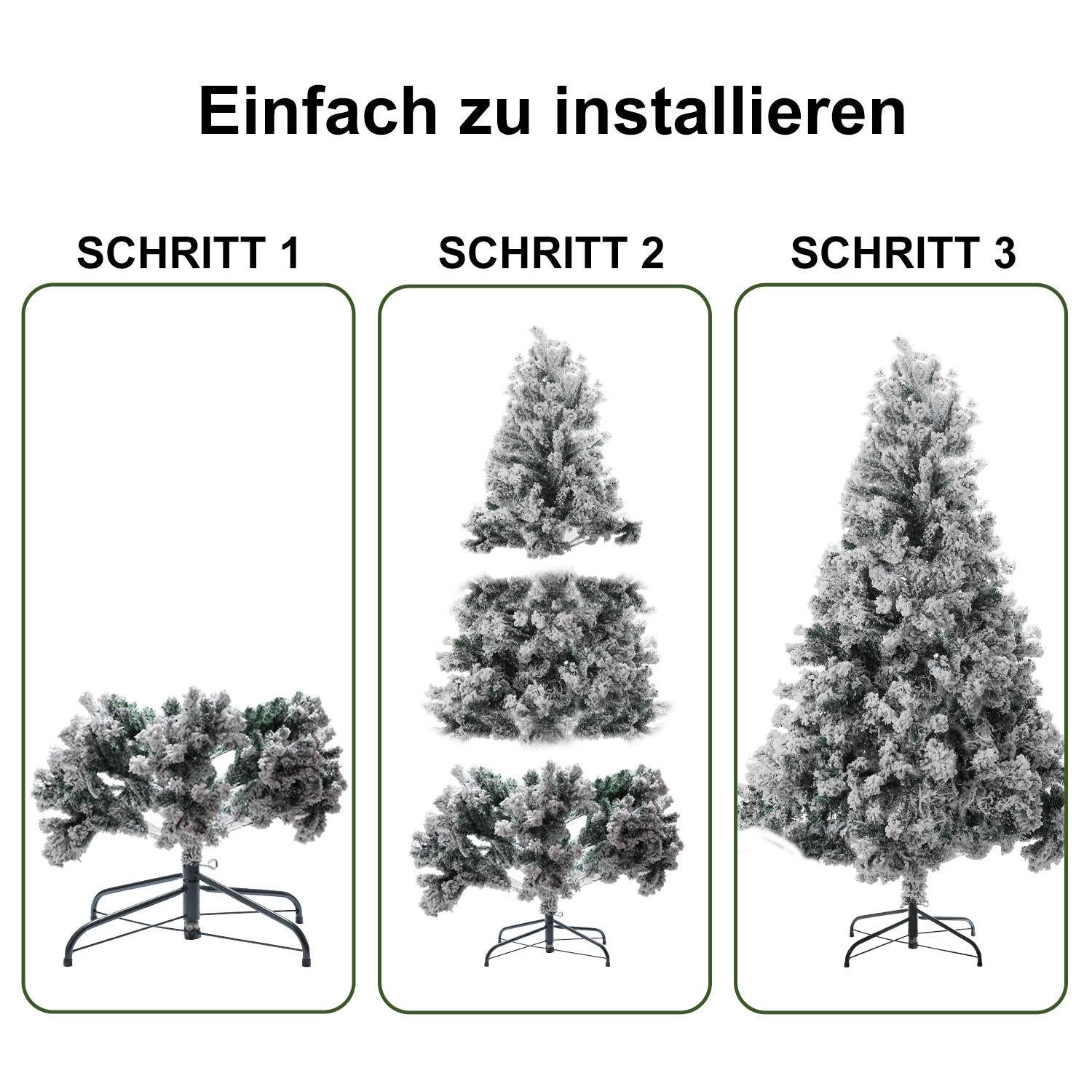 Einfach zu installieren

SCHRITT 1

SCHRITT 2

SCHRITT 3