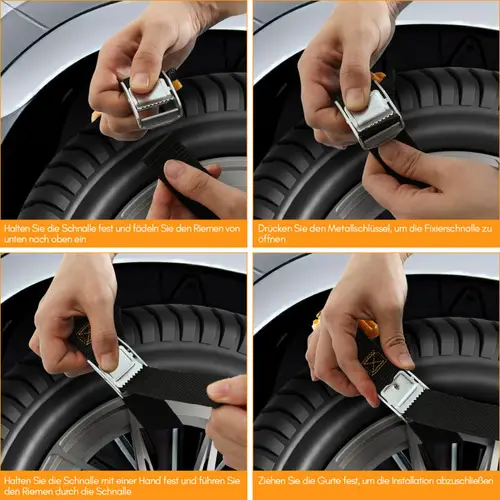 Halten Sie die Schnalle fest und fädeln Sie den Riemen von unten nach oben ein

Drücken Sie den Metallschlüssel, um die Fixierschnalle zu öffnen

Halten Sie die Schnalle mit einer Hand fest und führen Sie den Riemen durch die Schnalle

Ziehen Sie die Gurte fest, um die Installation abzuschließen