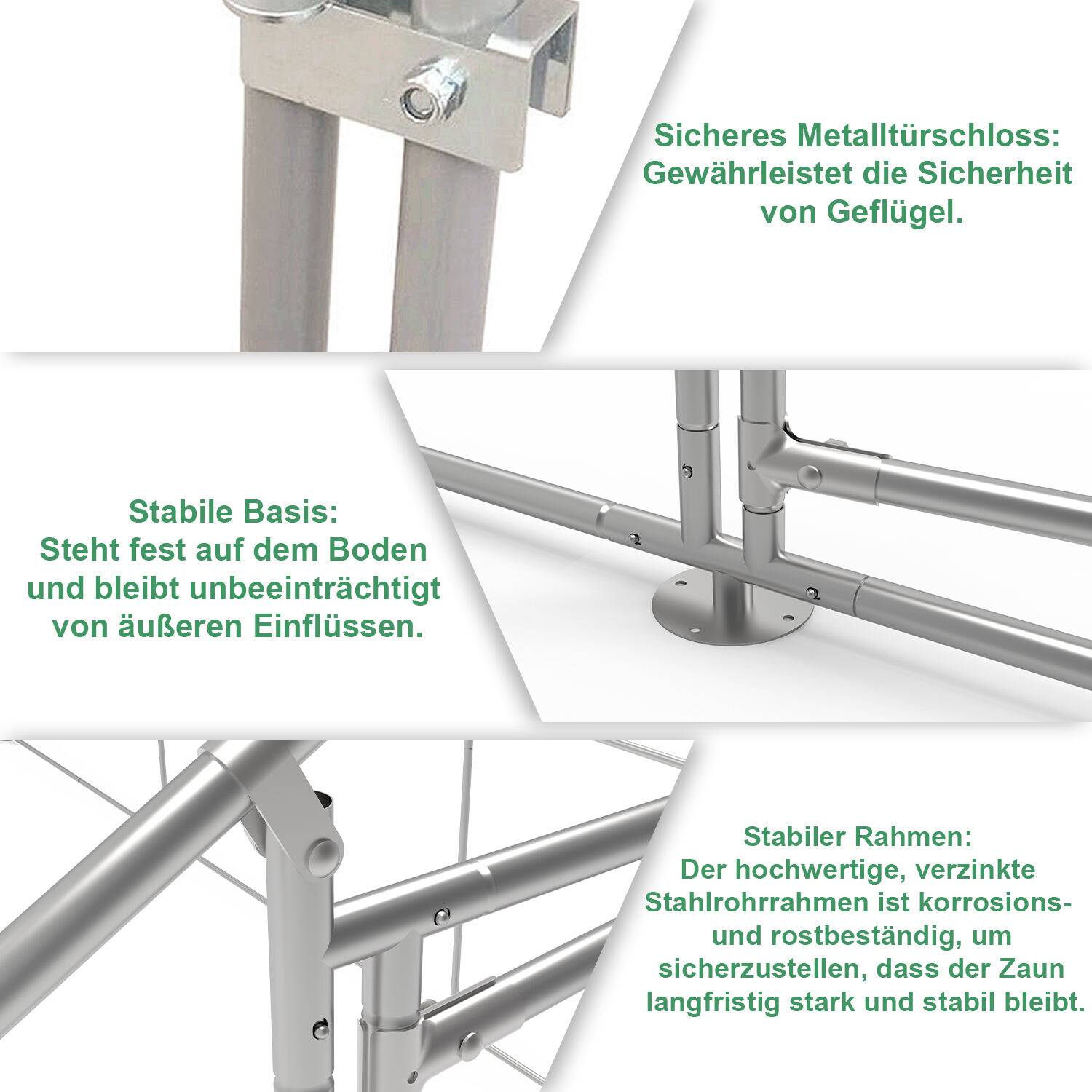 Sicheres Metalltürschloss: Gewährleistet die Sicherheit von Geflügel.

Stabile Basis: Steht fest auf dem Boden und bleibt unbeeinträchtigt von äußeren Einflüssen.

Stabiler Rahmen: Der hochwertige, verzinkte Stahlrohrrahmen ist korrosions- und rostbeständig, um sicherzustellen, dass der Zaun langfristig stark und stabil bleibt.