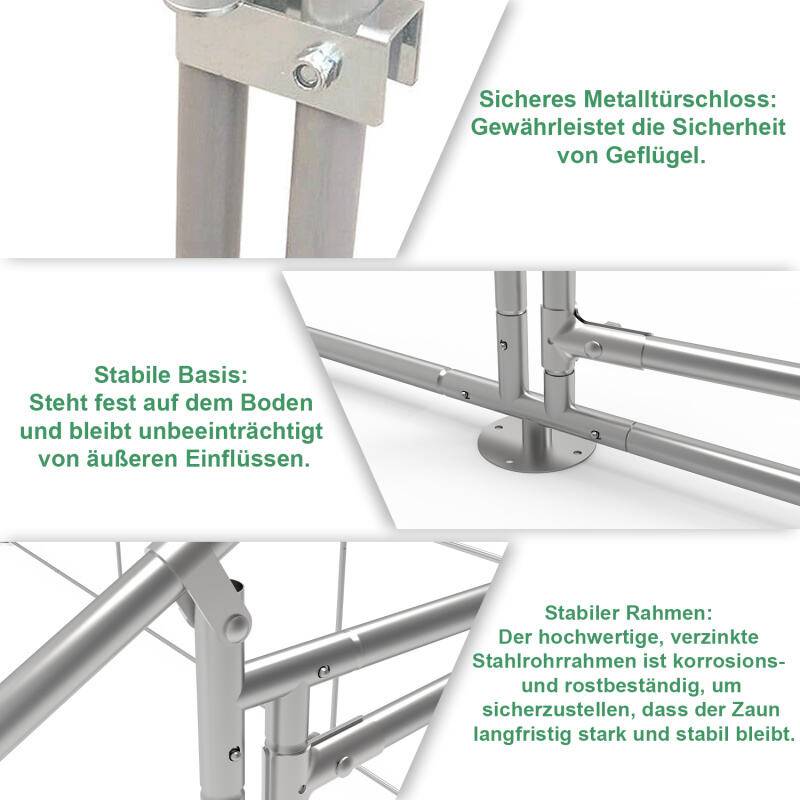 Sicheres Metalltürschloss:
Gewährleistet die Sicherheit
von Geflügel.

Stabile Basis:
Steht fest auf dem Boden
und bleibt unbeeinträchtigt
von äußeren Einflüssen.

Stabiler Rahmen:
Der hochwertige, verzinkte
Stahlrohrrahmen ist korrosions-
und rostbeständig, um
sicherzustellen, dass der Zaun
langfristig stark und stabil bleibt.