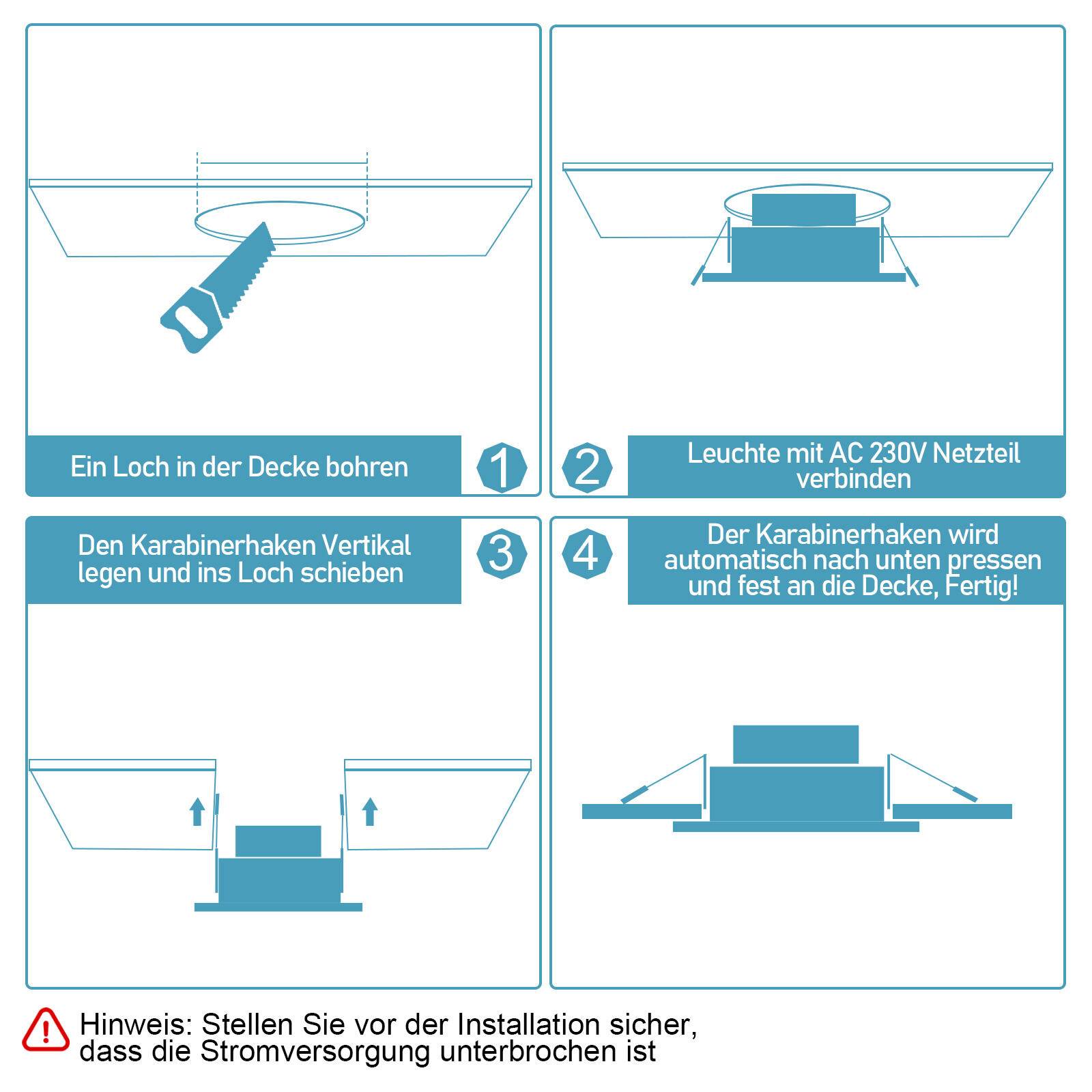 Ein Loch in der Decke bohren

1

2

Leuchte mit AC 230V Netzteil verbinden

Den Karabinerhaken Vertikal legen und ins Loch schieben

3

4

Der Karabinerhaken wird automatisch nach unten pressen und fest an die Decke, Fertig!

Hinweis: Stellen Sie vor der Installation sicher, dass die Stromversorgung unterbrochen ist