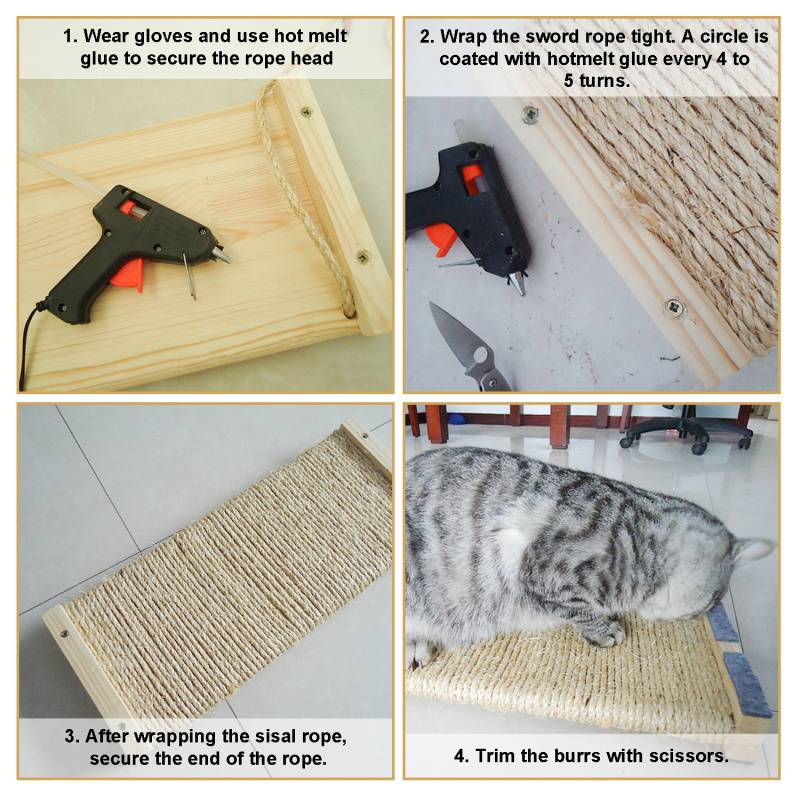 1. Wear gloves and use hot melt glue to secure the rope head

2. Wrap the sword rope tight. A circle is coated with hotmelt glue every 4 to 5 turns.

3. After wrapping the sisal rope, secure the end of the rope.

4. Trim the burrs with scissors.