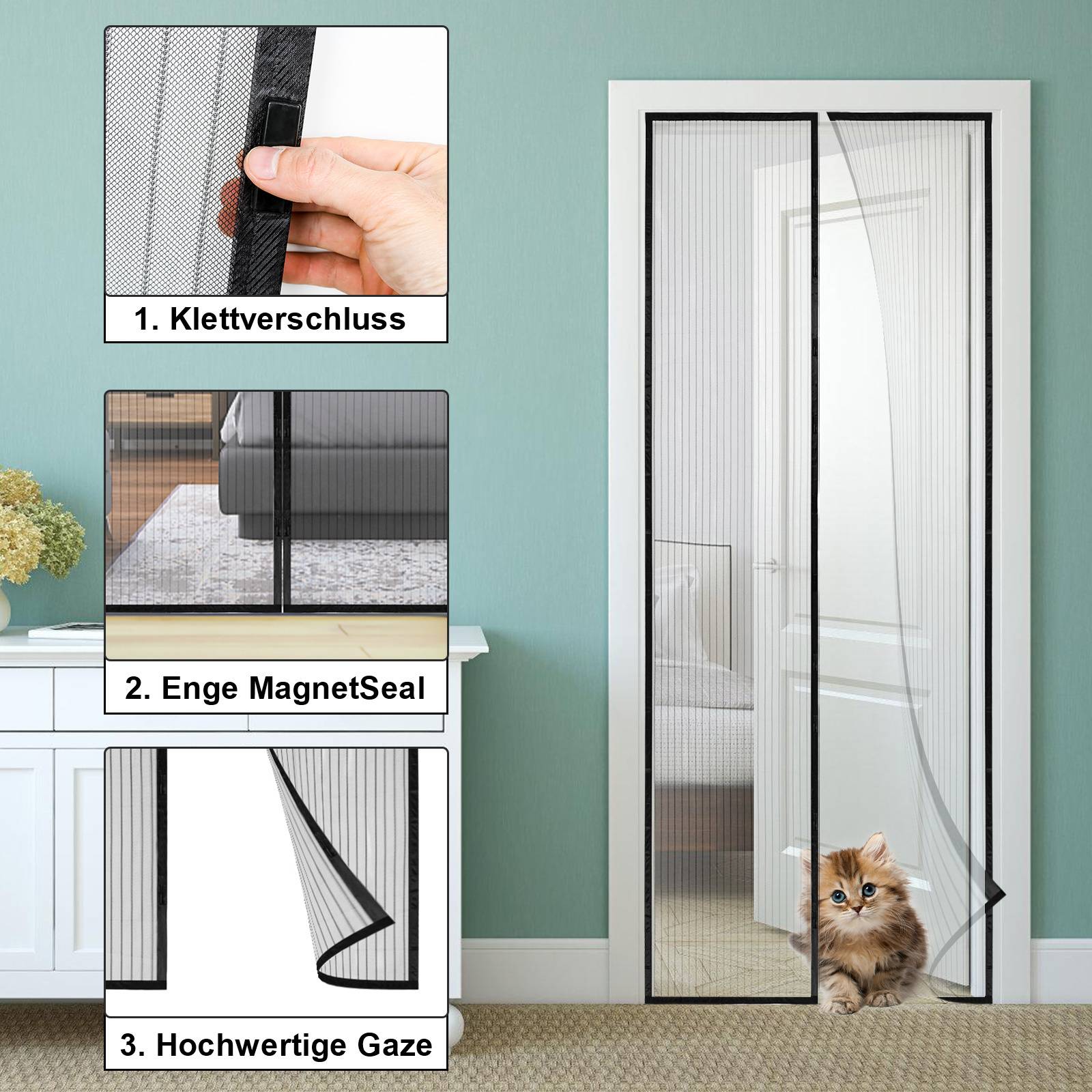 1. Klettverschluss

2. Enge MagnetSeal

3. Hochwertige Gaze