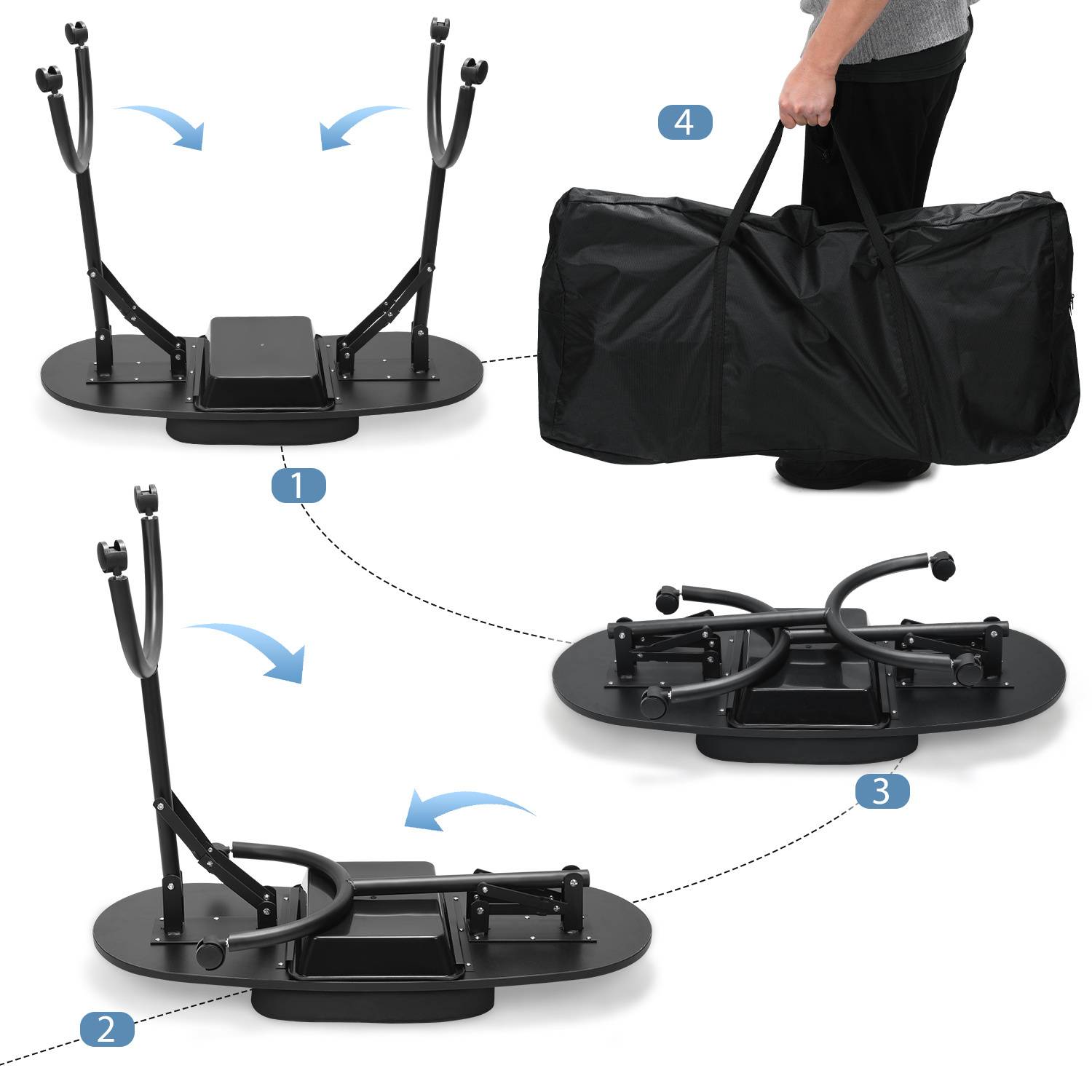 4

1

3

2