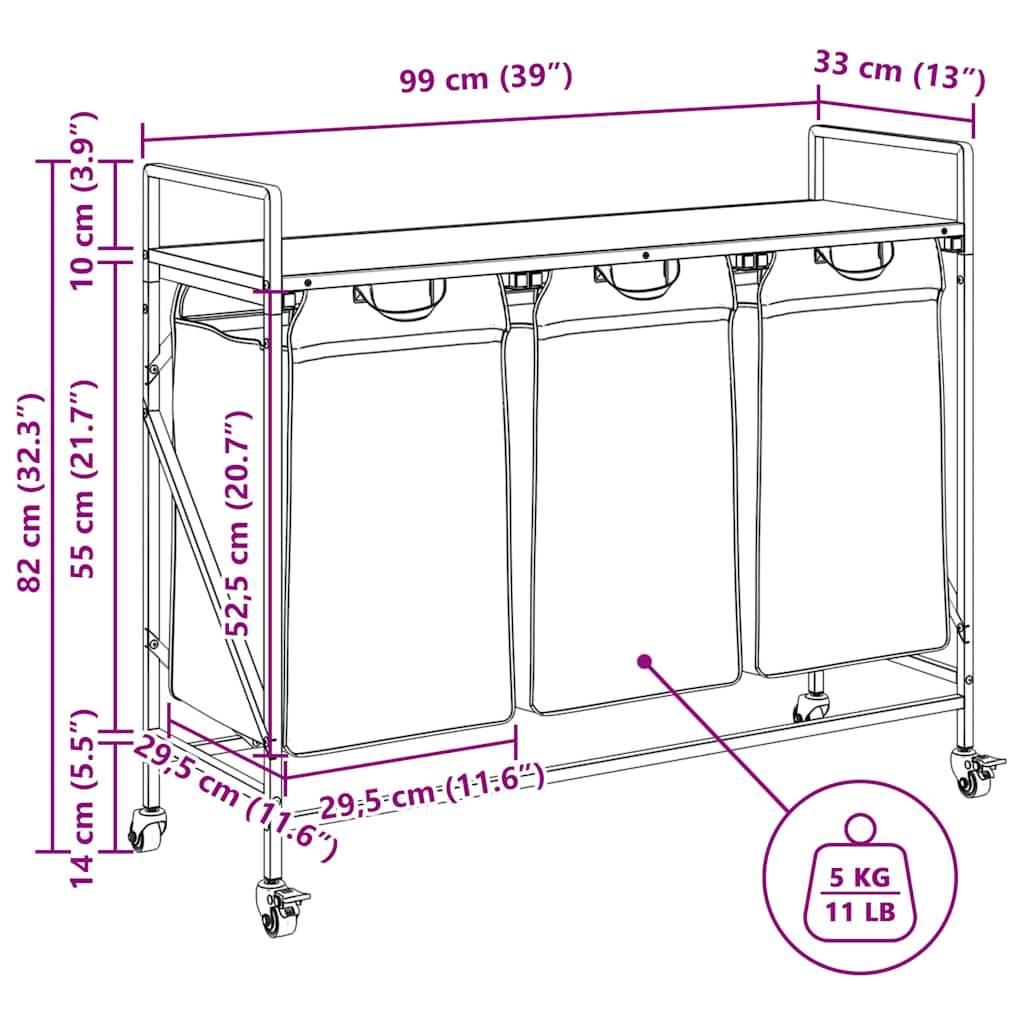 99 cm (39″)

33 cm (13″)

10 cm (3.9″)

82 cm (32.3″)

55 cm (21.7″)

52,5 cm (20.7″)

14 cm (5.5″)

29,5 cm (11.6″)

29,5 cm (11.6″)

5 KG
11 LB