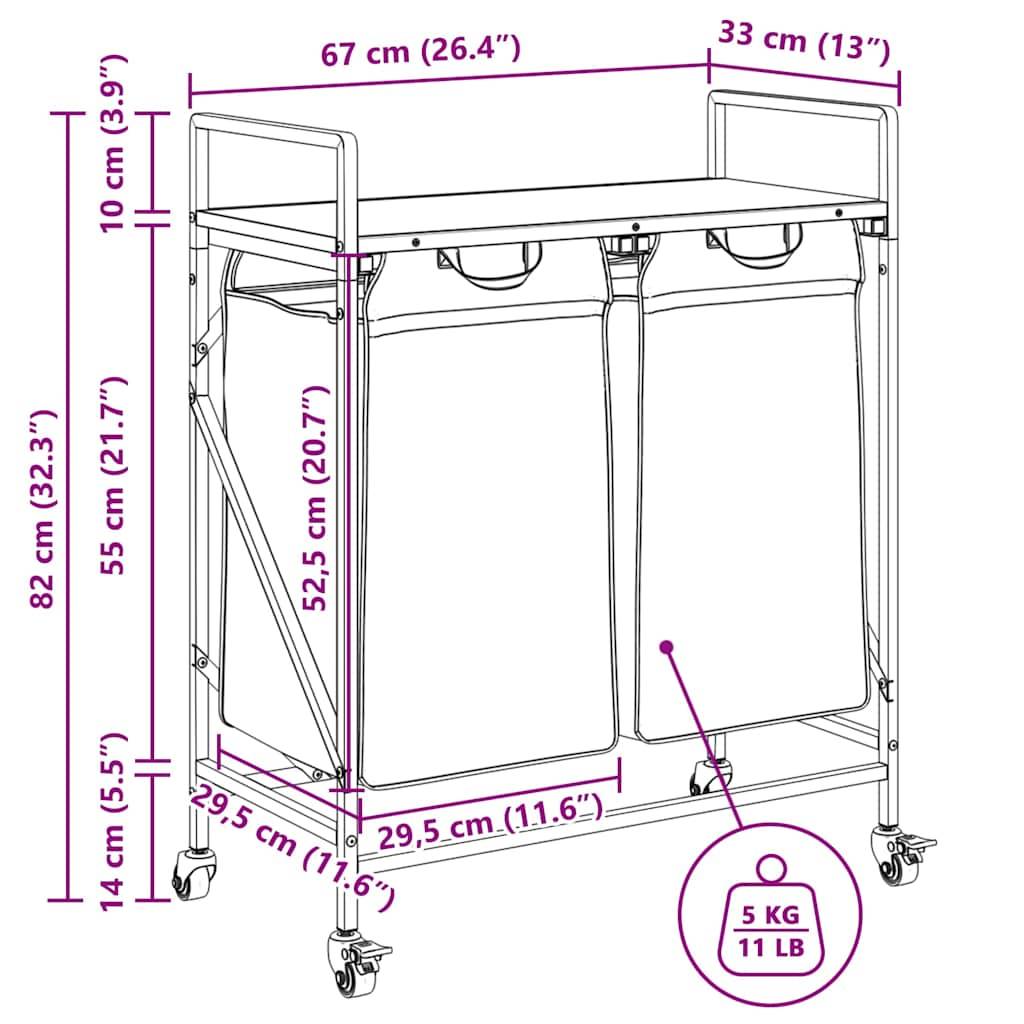 67 cm (26.4″)
33 cm (13″)
10 cm (3.9″)
82 cm (32.3″)
55 cm (21.7″)
52,5 cm (20.7″)
14 cm (5.5″)
29,5 cm (11.6″)
29,5 cm (11.6″)
5 KG
11 LB