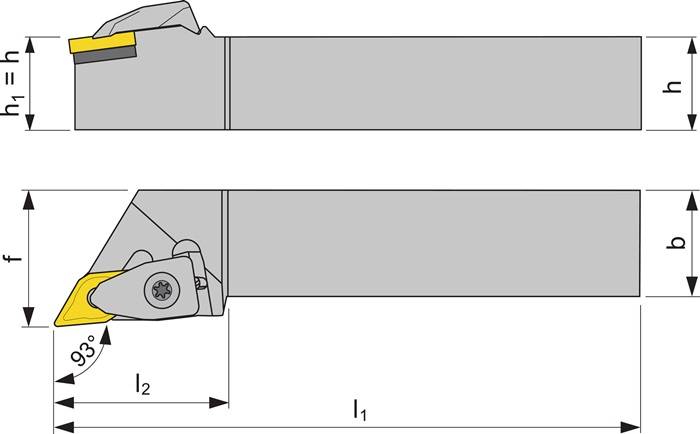 $h_1 = h$

h

f

b

93°

$l_2$

$l_1$