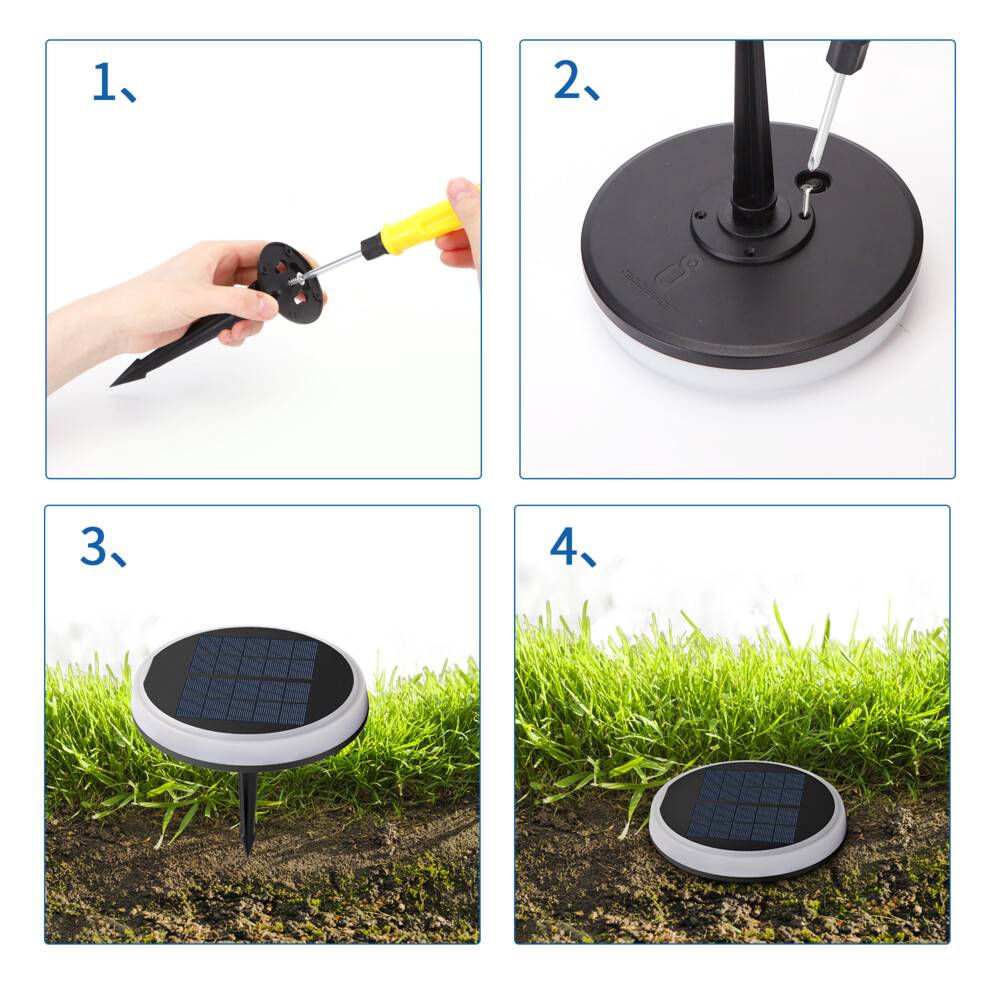 1、

2、

3、

4、