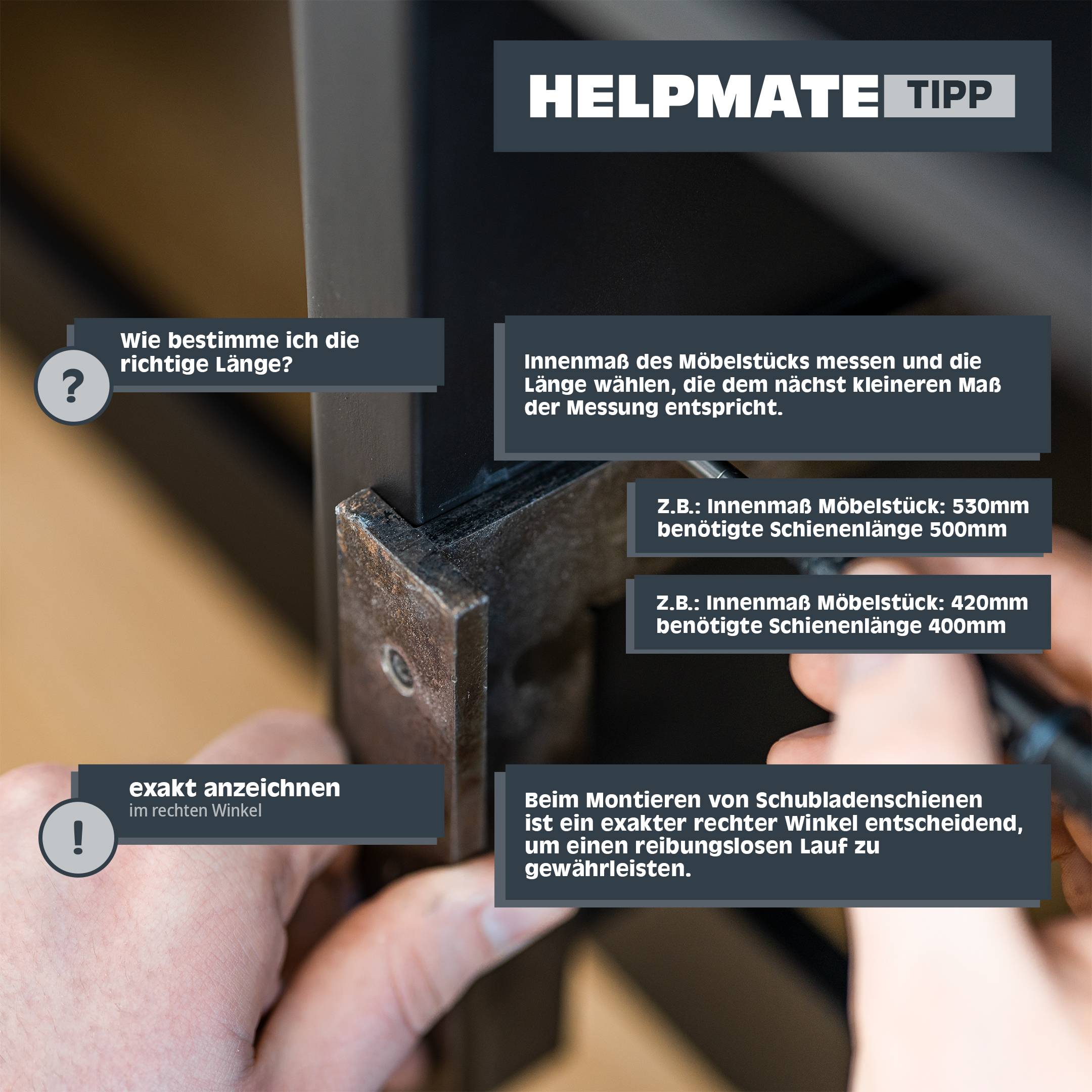 HELPMATE TIPP

?

Wie bestimme ich die richtige Länge?

Innenmaß des Möbelstücks messen und die Länge wählen, die dem nächst kleineren Maß der Messung entspricht.

Z.B.: Innenmaß Möbelstück: 530mm
benötigte Schienenlänge 500mm

Z.B.: Innenmaß Möbelstück: 420mm
benötigte Schienenlänge 400mm

!

exakt anzeichnen
im rechten Winkel

Beim Montieren von Schubladenschienen ist ein exakter rechter Winkel entscheidend, um einen reibungslosen Lauf zu gewährleisten.